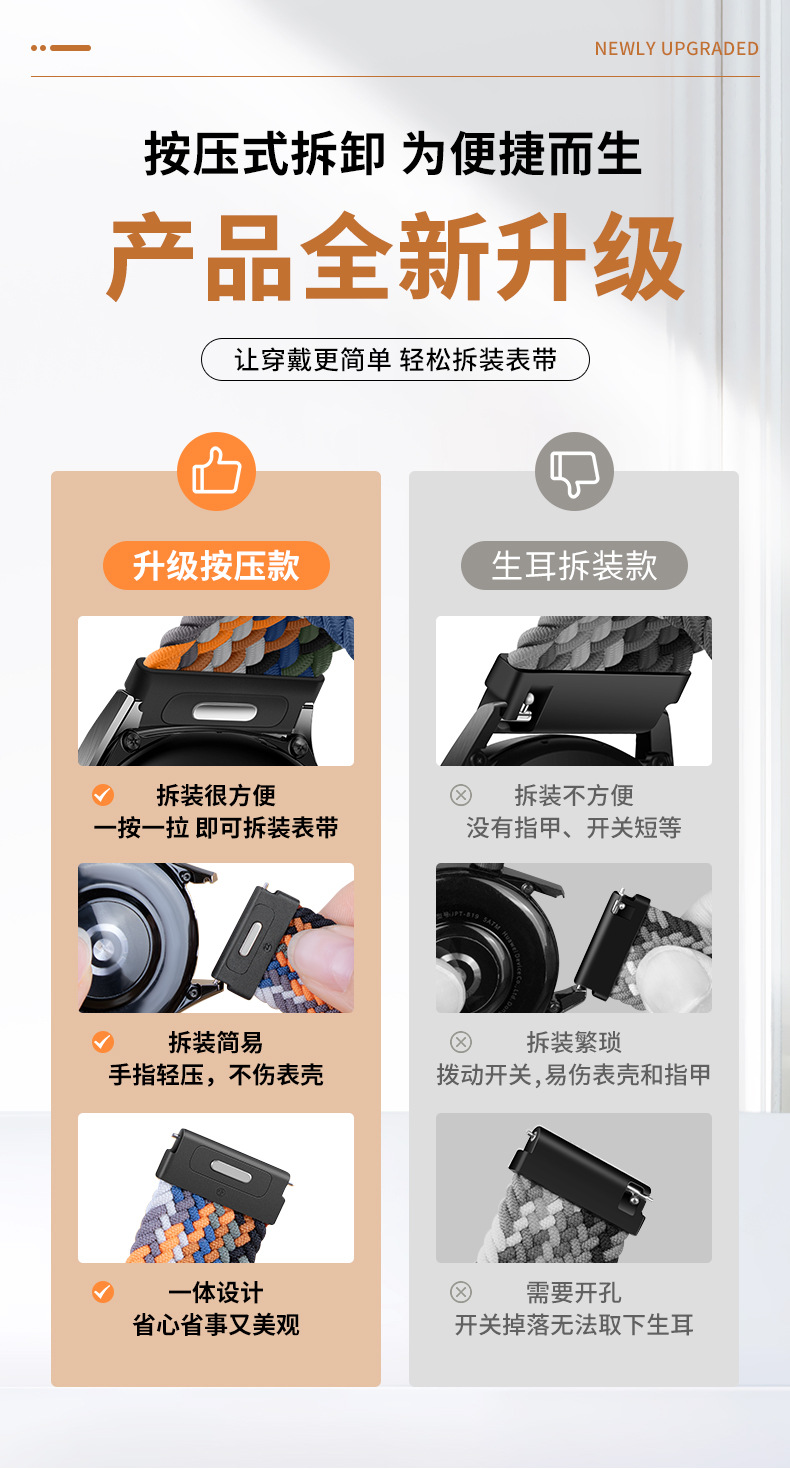 NEWLY UPGRADED

按压式拆卸 为便捷而生

产品全新升级

让穿戴更简单 轻松拆装表带

升级按压款

拆装很方便
一按一拉 即可拆装表带

拆装简易
手指轻压，不伤表壳

一体设计
省心省事又美观

生耳拆装款

拆装不方便
没有指甲、开关短等

拆装繁琐
拨动开关,易伤表壳和指甲

需要开孔
开关掉落无法取下生耳