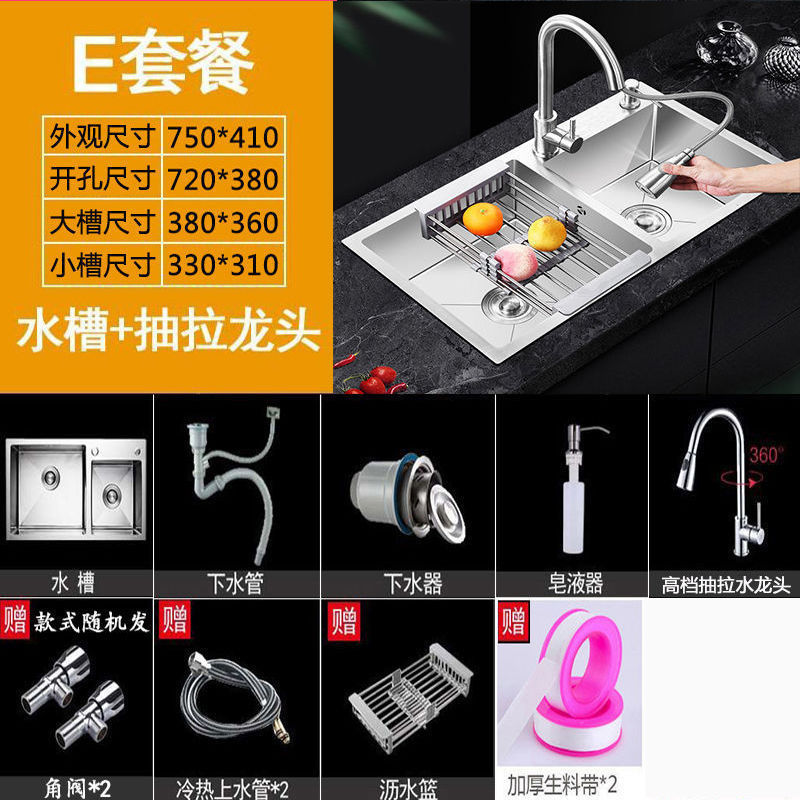 E套餐

| 外观尺寸 | 750*410 |
|---|---|
| 开孔尺寸 | 720*380 |
| 大槽尺寸 | 380*360 |
| 小槽尺寸 | 330*310 |

水槽+抽拉龙头

水 槽

下水管

下水器

皂液器

360°

高档抽拉水龙头

赠 款式随机发

角阀*2

赠

冷热上水管*2

赠

沥水篮

赠

加厚生料带*2