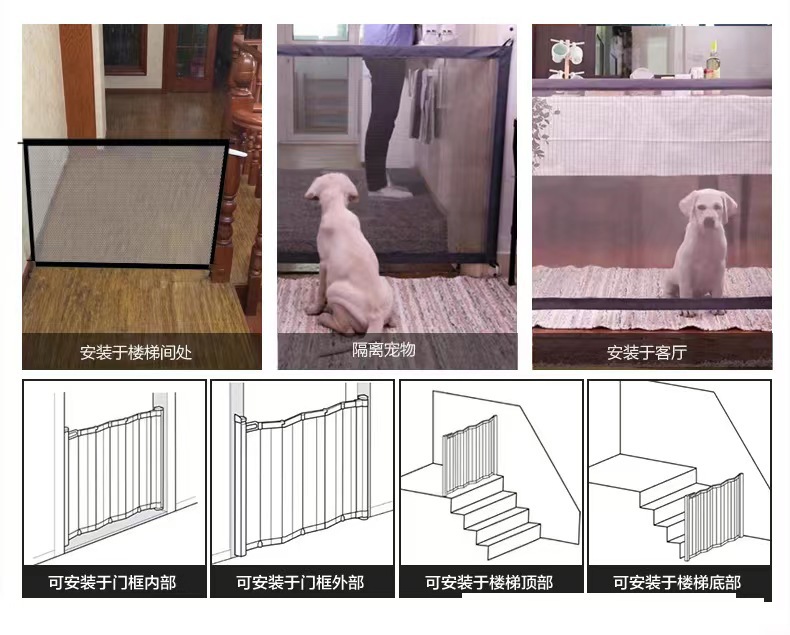 安装于楼梯间处

隔离宠物

安装于客厅

可安装于门框内部

可安装于门框外部

可安装于楼梯顶部

可安装于楼梯底部