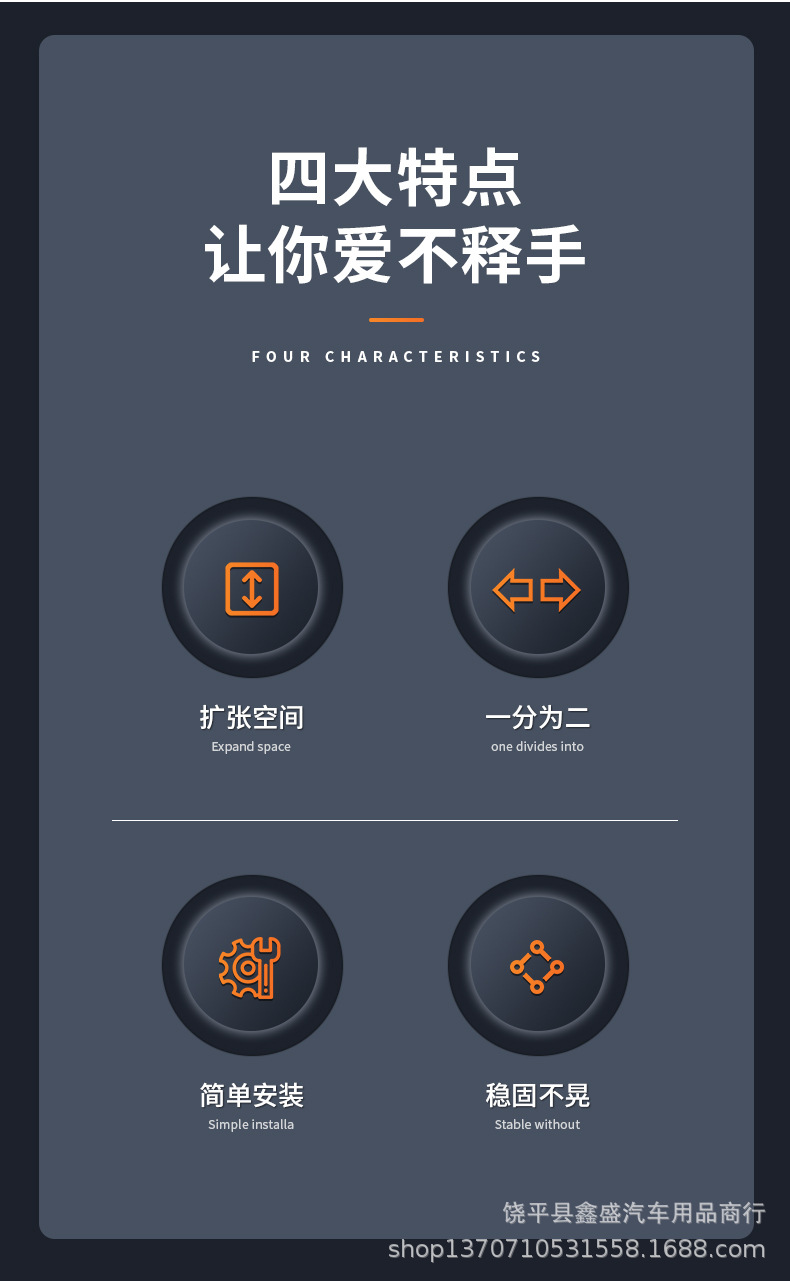 四大特点
让你爱不释手

FOUR CHARACTERISTICS

扩张空间
Expand space

一分为二
one divides into

简单安装
Simple installa

稳固不晃
Stable without

饶平县鑫盛汽车用品商行
shop1370710531558.1688.com