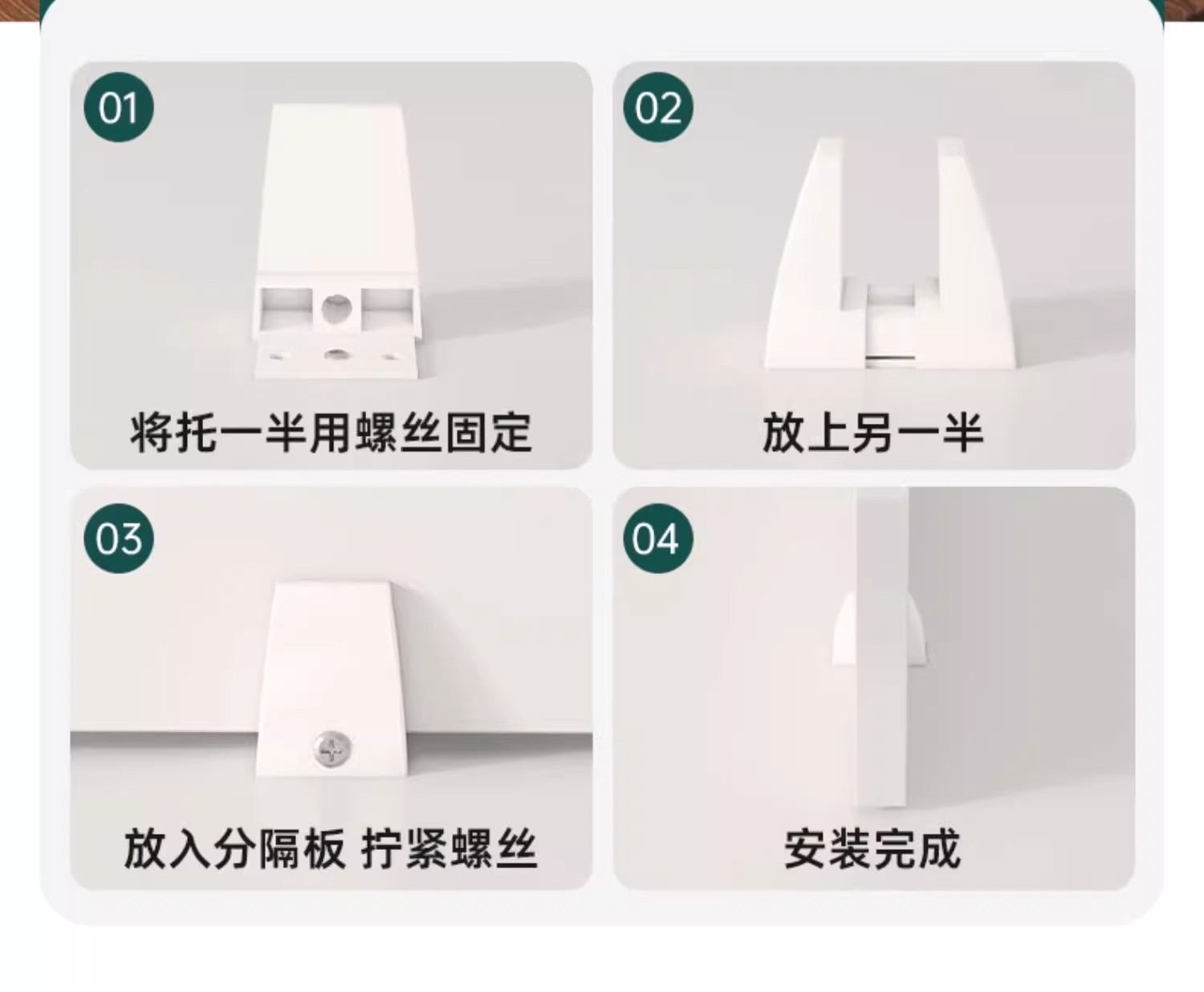 01

将托一半用螺丝固定

02

放上另一半

03

放入分隔板 拧紧螺丝

04

安装完成