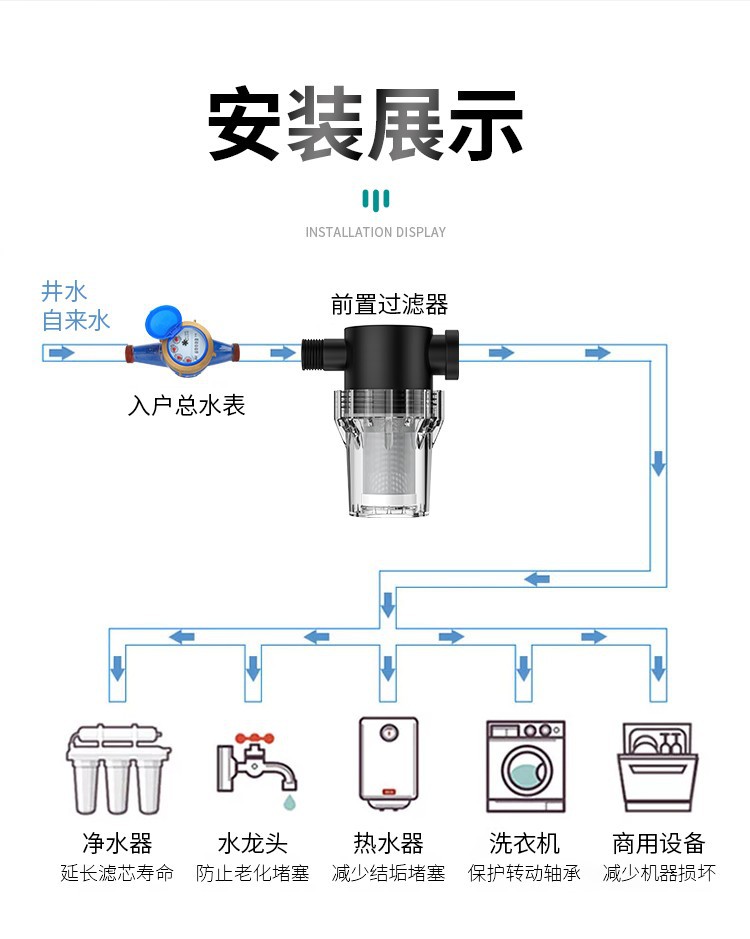 安装展示

INSTALLATION DISPLAY

井水
自来水

入户总水表

前置过滤器

净水器
延长滤芯寿命

水龙头
防止老化堵塞

热水器
减少结垢堵塞

洗衣机
保护转动轴承

商用设备
减少机器损坏