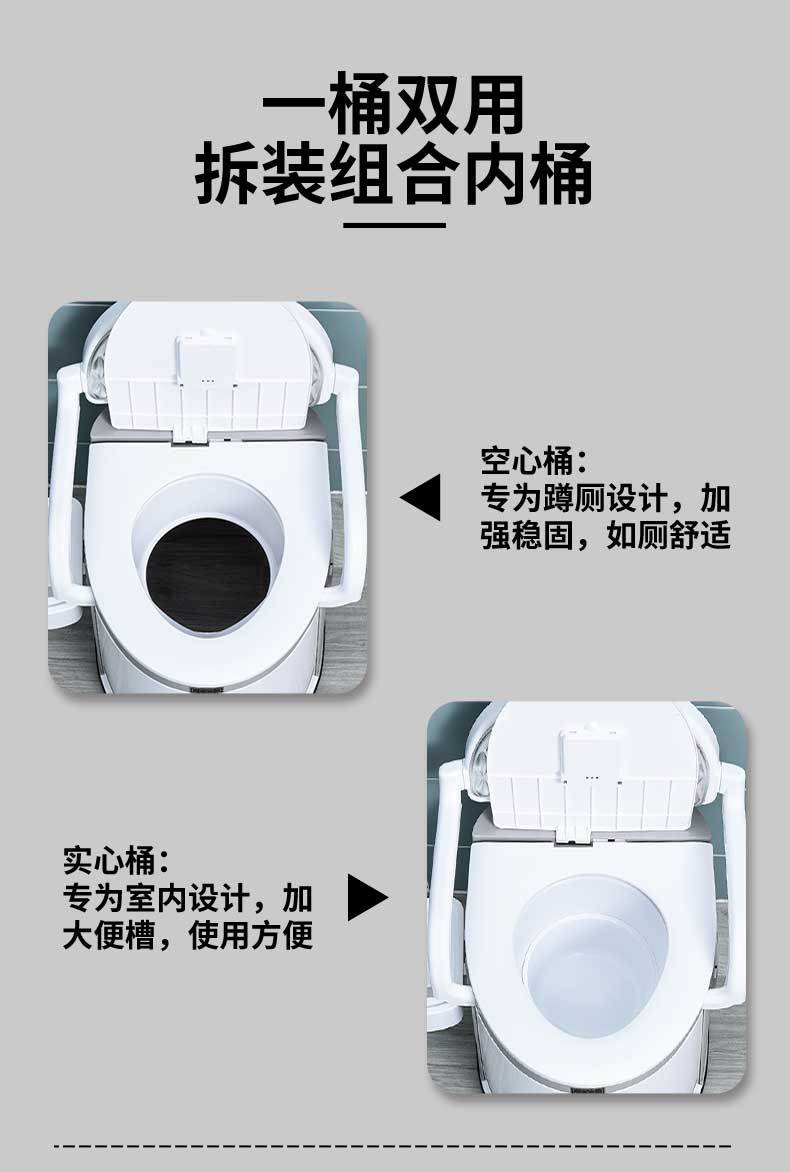 一桶双用
拆装组合内桶

空心桶：
专为蹲厕设计，加强稳固，如厕舒适

实心桶：
专为室内设计，加大便槽，使用方便