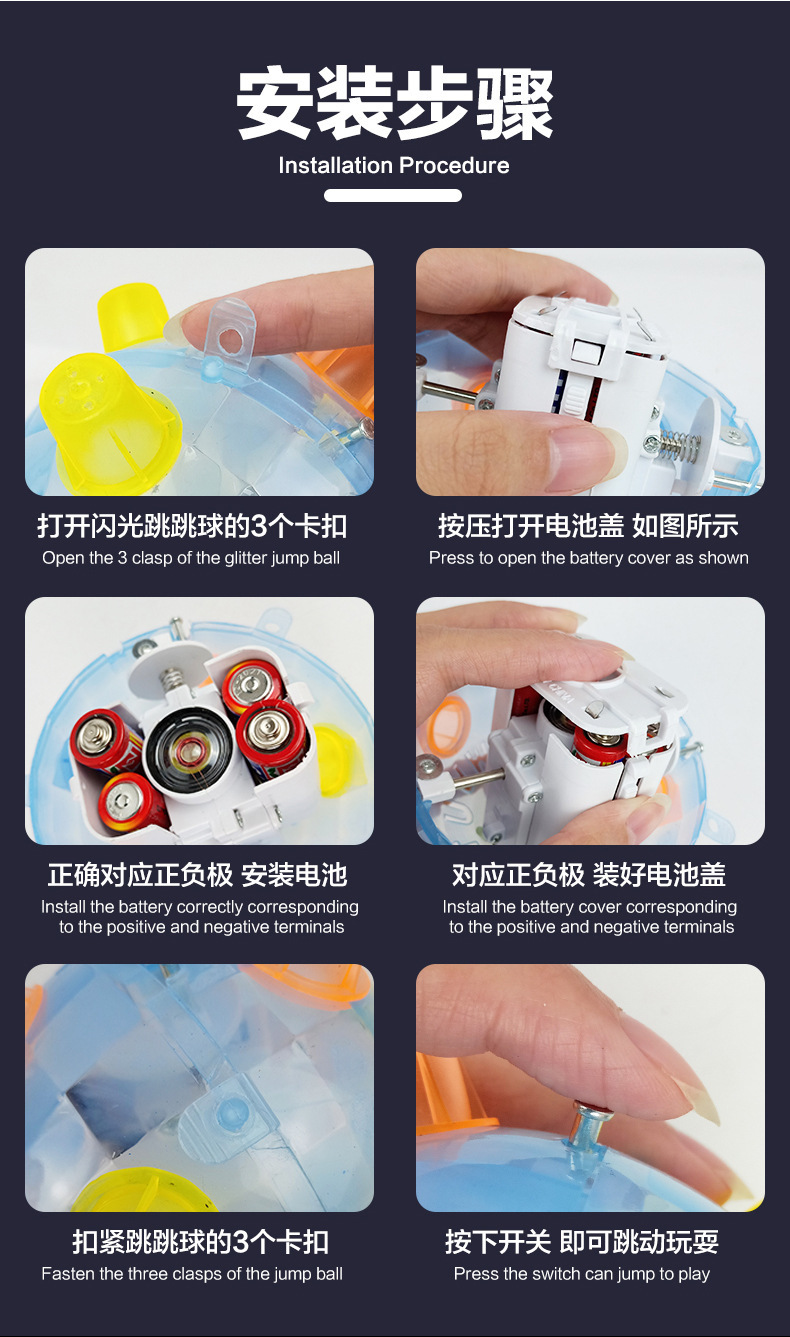 安装步骤
Installation Procedure

打开闪光跳跳球的3个卡扣
Open the 3 clasp of the glitter jump ball

按压打开电池盖 如图所示
Press to open the battery cover as shown

正确对应正负极 安装电池
Install the battery correctly corresponding to the positive and negative terminals

对应正负极 装好电池盖
Install the battery cover corresponding to the positive and negative terminals

扣紧跳跳球的3个卡扣
Fasten the three clasps of the jump ball

按下开关 即可跳动玩耍
Press the switch can jump to play