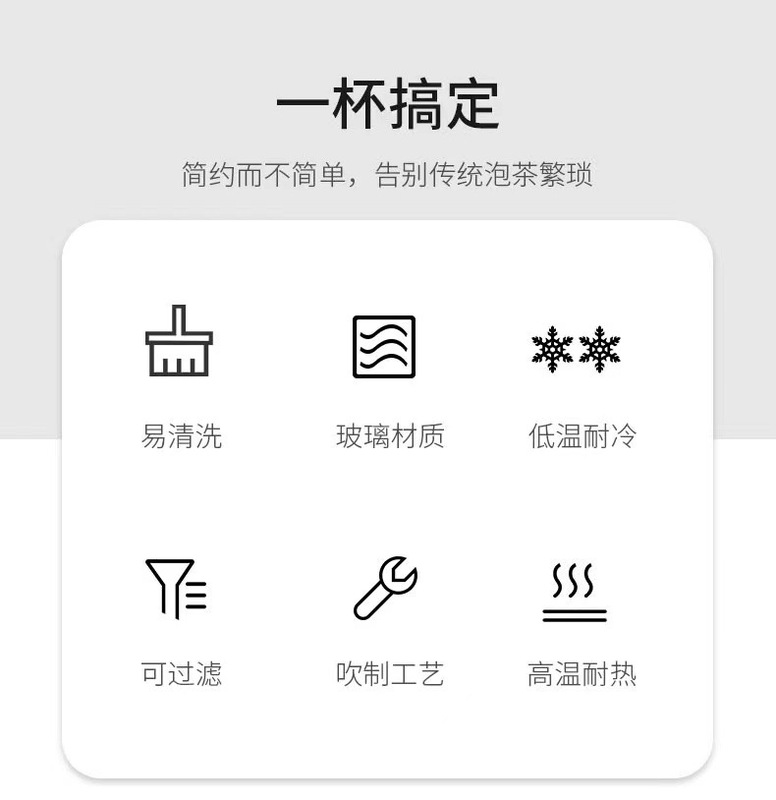 一杯搞定

简约而不简单，告别传统泡茶繁琐

易清洗

玻璃材质

低温耐冷

可过滤

吹制工艺

高温耐热