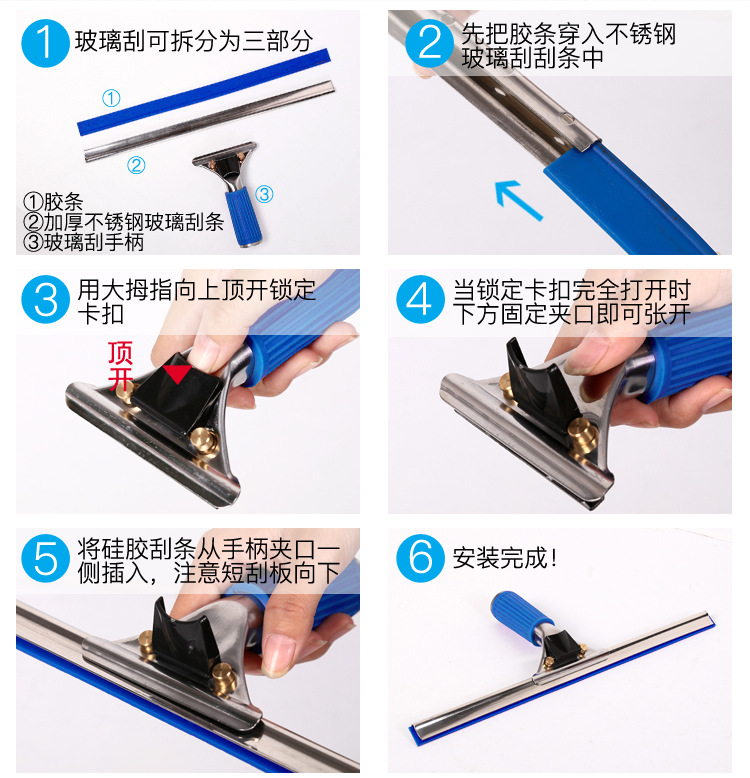 1 玻璃刮可拆分为三部分

①

②

③

①胶条
②加厚不锈钢玻璃刮条
③玻璃刮手柄

2 先把胶条穿入不锈钢玻璃刮刮条中

3 用大拇指向上顶开锁定卡扣

顶开

4 当锁定卡扣完全打开时下方固定夹口即可张开

5 将硅胶刮条从手柄夹口一侧插入，注意短刮板向下

6 安装完成！