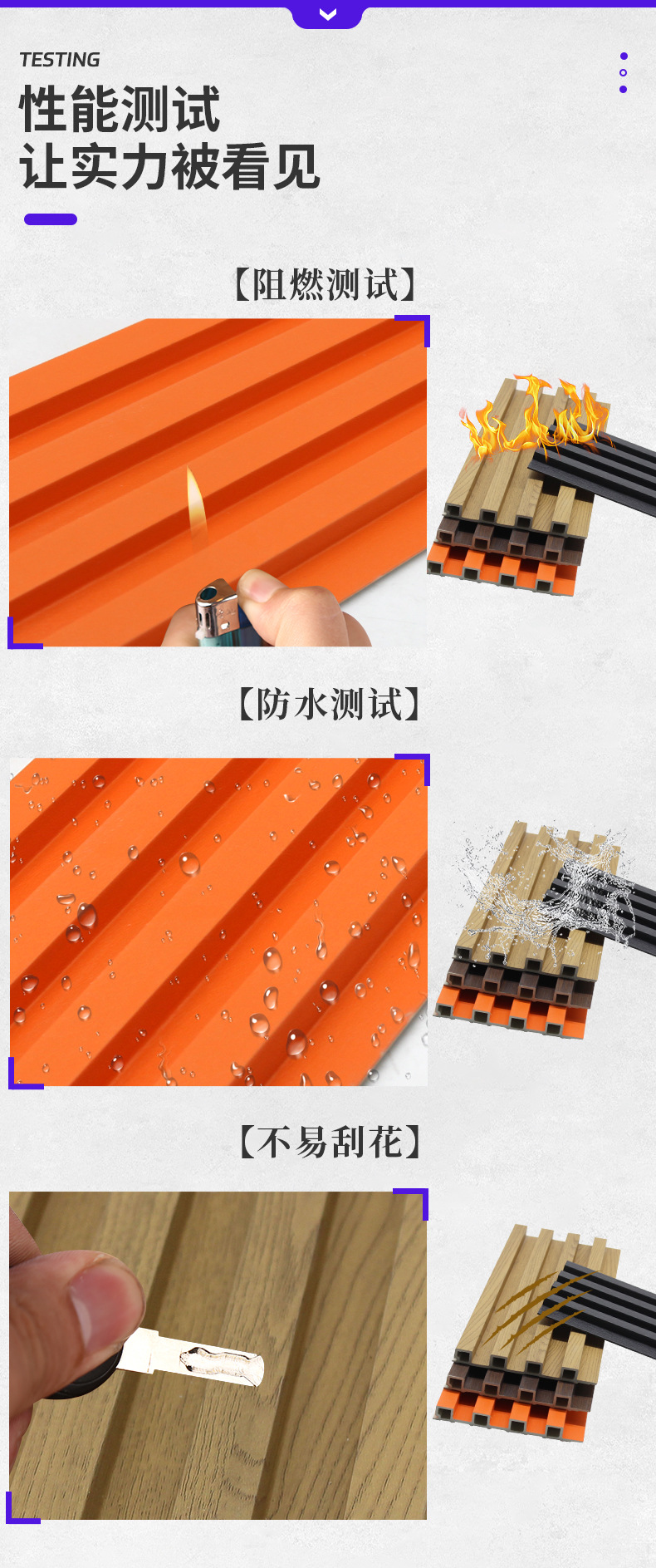 TESTING

性能测试
让实力被看见

【阻燃测试】

【防水测试】

【不易刮花】