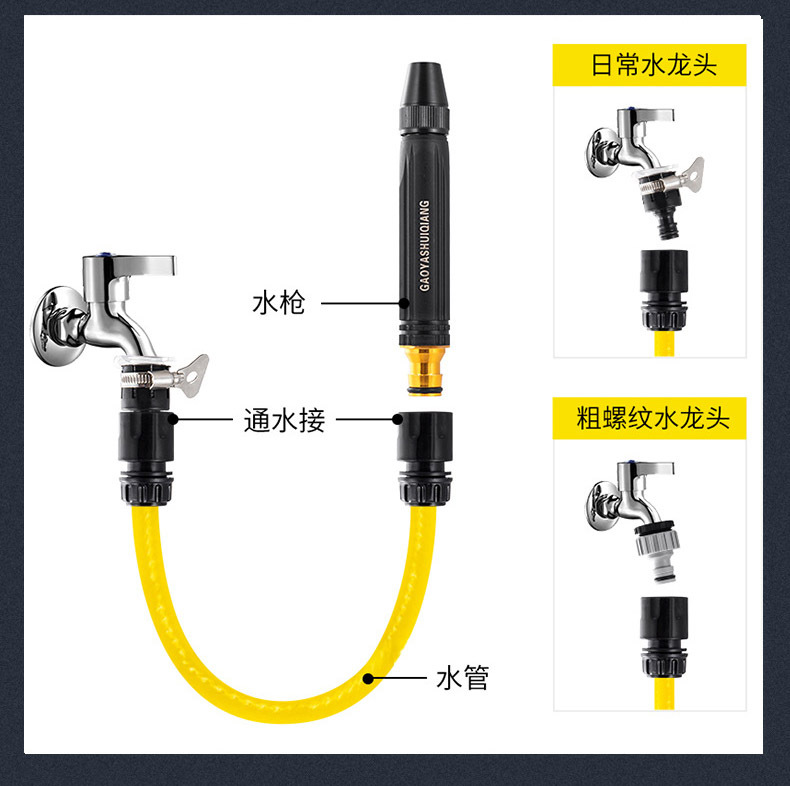 GAOYASHUIQIANG

水枪

通水接

水管

日常水龙头

粗螺纹水龙头