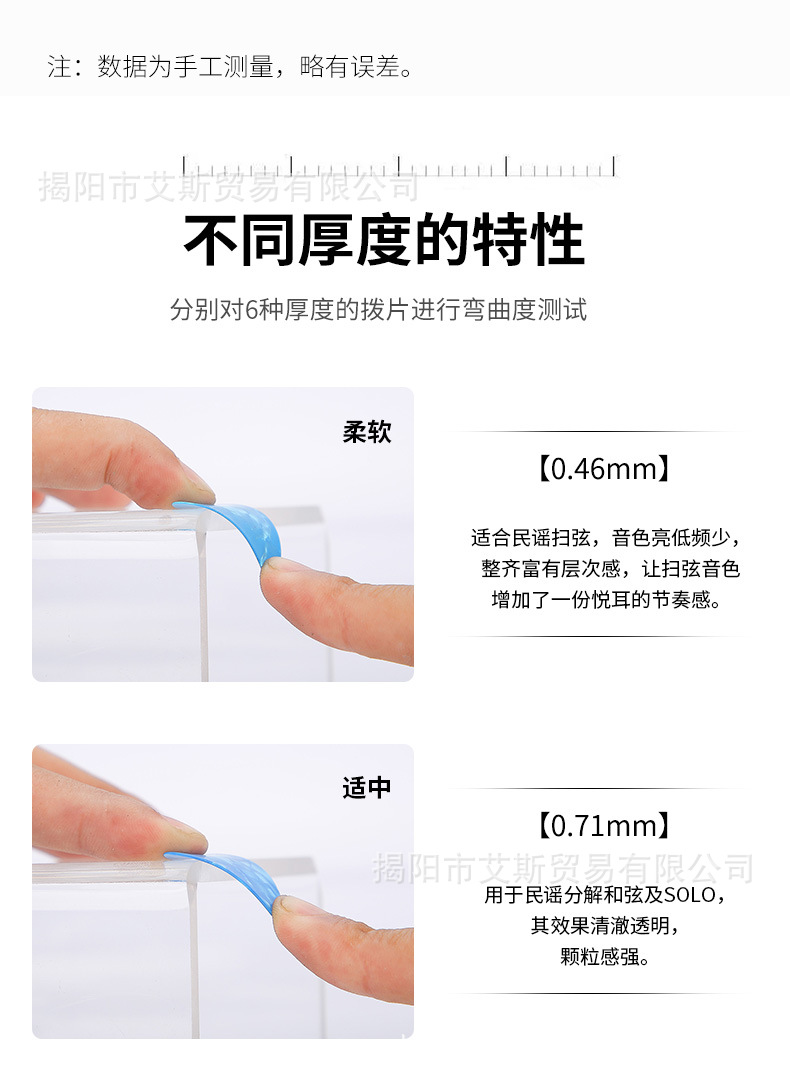 注：数据为手工测量，略有误差。

揭阳市艾斯贸易有限公司

不同厚度的特性

分别对6种厚度的拨片进行弯曲度测试

柔软

【0.46mm】

适合民谣扫弦，音色亮低频少，整齐富有层次感，让扫弦音色增加了一份悦耳的节奏感。

适中

【0.71mm】

揭阳市艾斯贸易有限公司

用于民谣分解和弦及SOLO，其效果清澈透明，颗粒感强。