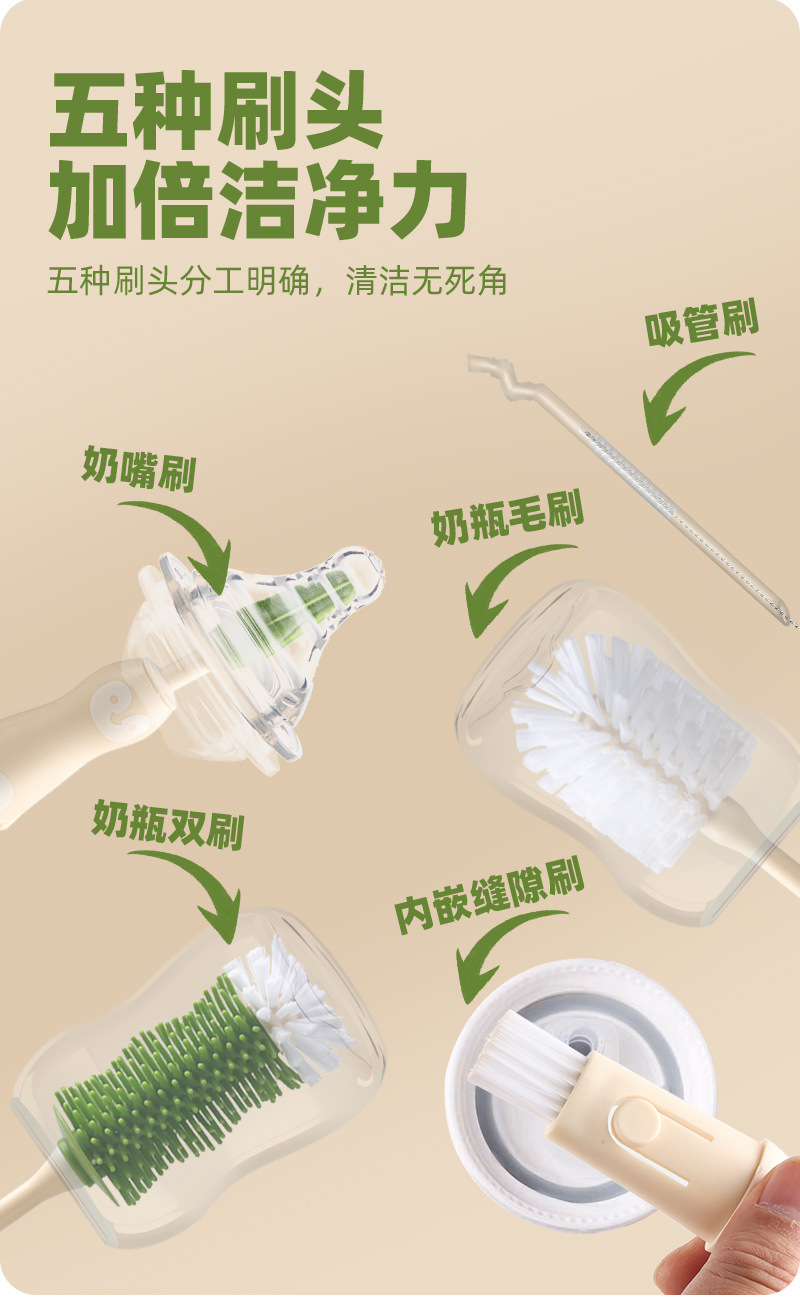 五种刷头
加倍洁净力

五种刷头分工明确，清洁无死角

吸管刷

奶嘴刷

奶瓶毛刷

奶瓶双刷

内嵌缝隙刷