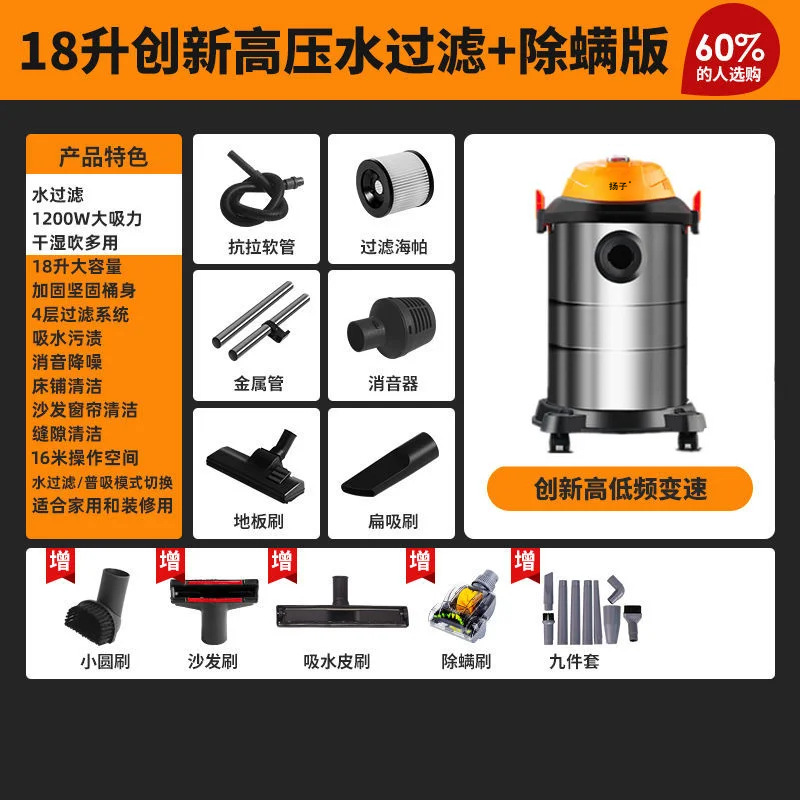 18升创新高压水过滤+除螨版

60%
的人选购

产品特色

水过滤
1200W大吸力
干湿吹多用
18升大容量
加固坚固桶身
4层过滤系统
吸水污渍
消音降噪
床铺清洁
沙发窗帘清洁
缝隙清洁
16米操作空间
水过滤/普吸模式切换
适合家用和装修用

抗拉软管
过滤海帕
金属管
消音器
地板刷
扁吸刷

扬子

创新高低频变速

增
小圆刷
增
沙发刷
增
吸水皮刷
增
除螨刷
增
九件套