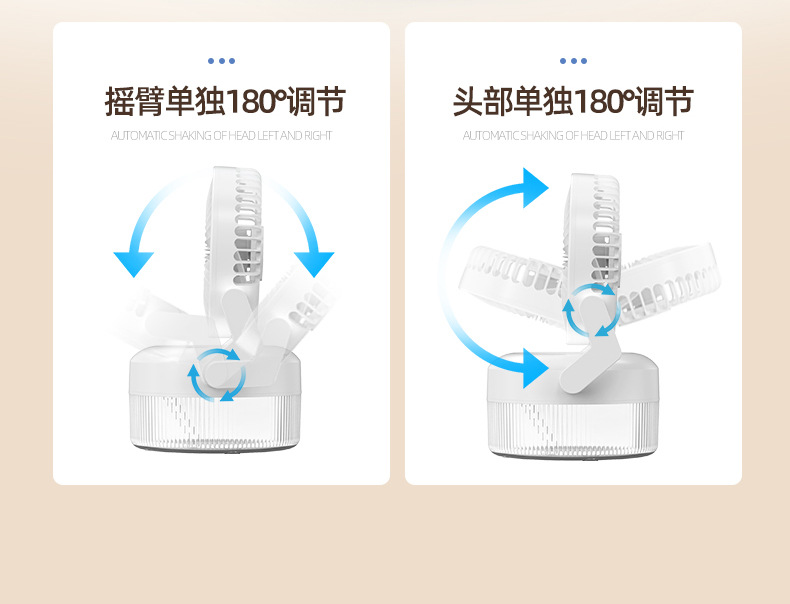 摇臂单独180°调节

AUTOMATIC SHAKING OF HEAD LEFT AND RIGHT

头部单独180°调节

AUTOMATIC SHAKING OF HEAD LEFT AND RIGHT