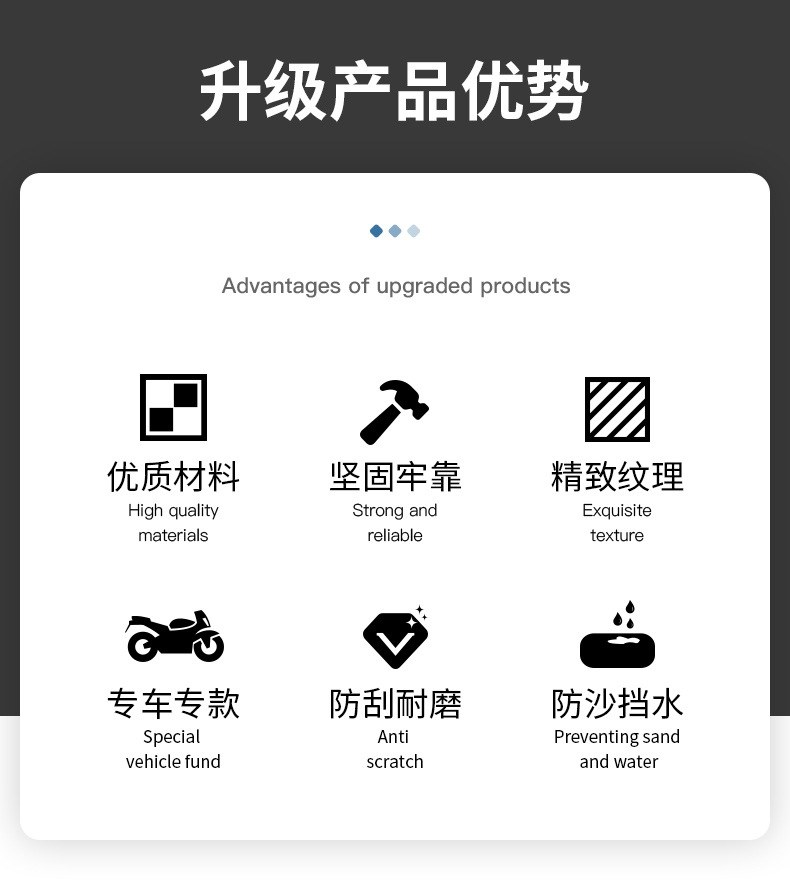 升级产品优势

Advantages of upgraded products

优质材料
High quality materials

坚固牢靠
Strong and reliable

精致纹理
Exquisite texture

专车专款
Special vehicle fund

防刮耐磨
Anti scratch

防沙挡水
Preventing sand and water