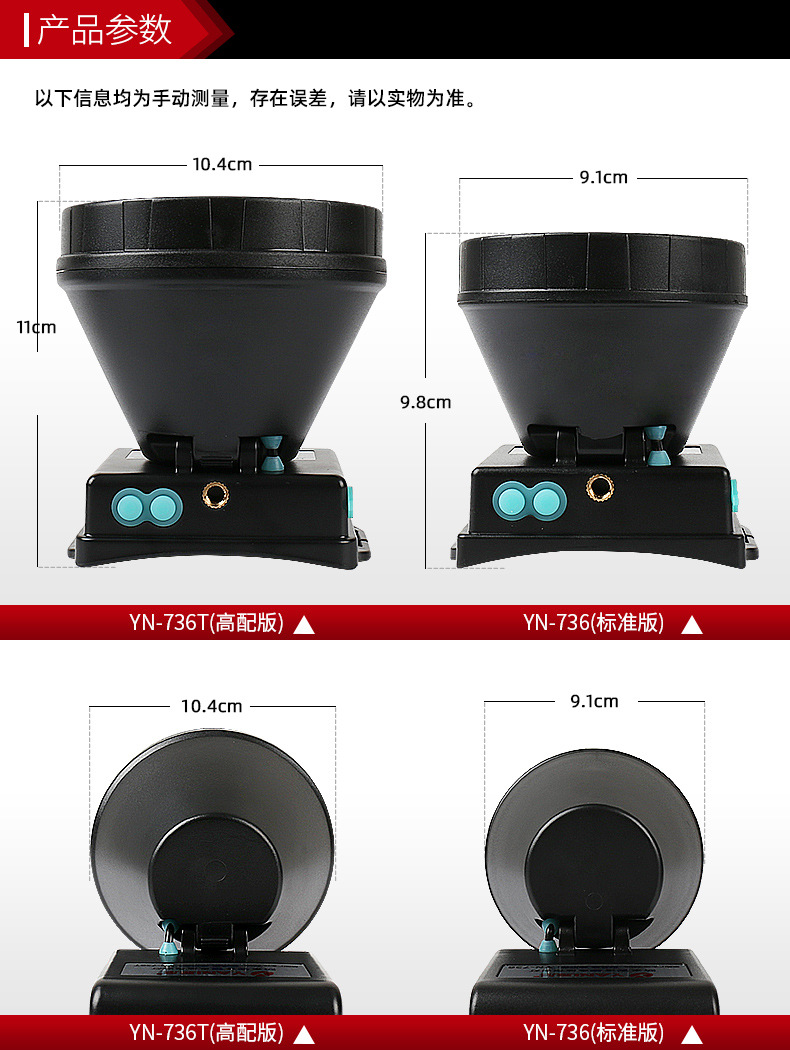 产品参数

以下信息均为手动测量，存在误差，请以实物为准。

10.4cm

11cm

9.1cm

9.8cm

YN-736T(高配版) ▲

YN-736(标准版) ▲

10.4cm

9.1cm

YN-736T(高配版) ▲

YN-736(标准版) ▲