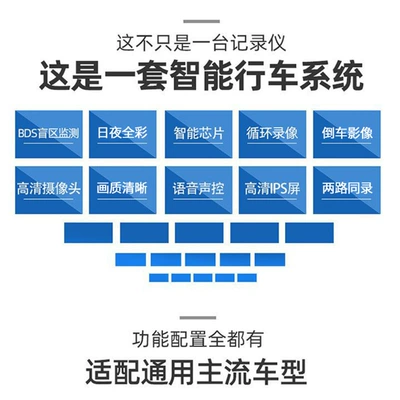 这不只是一台记录仪

这是一套智能行车系统

BDS盲区监测

日夜全彩

智能芯片

循环录像

倒车影像

高清摄像头

画质清晰

语音声控

高清IPS屏

两路同录

功能配置全都有

适配通用主流车型