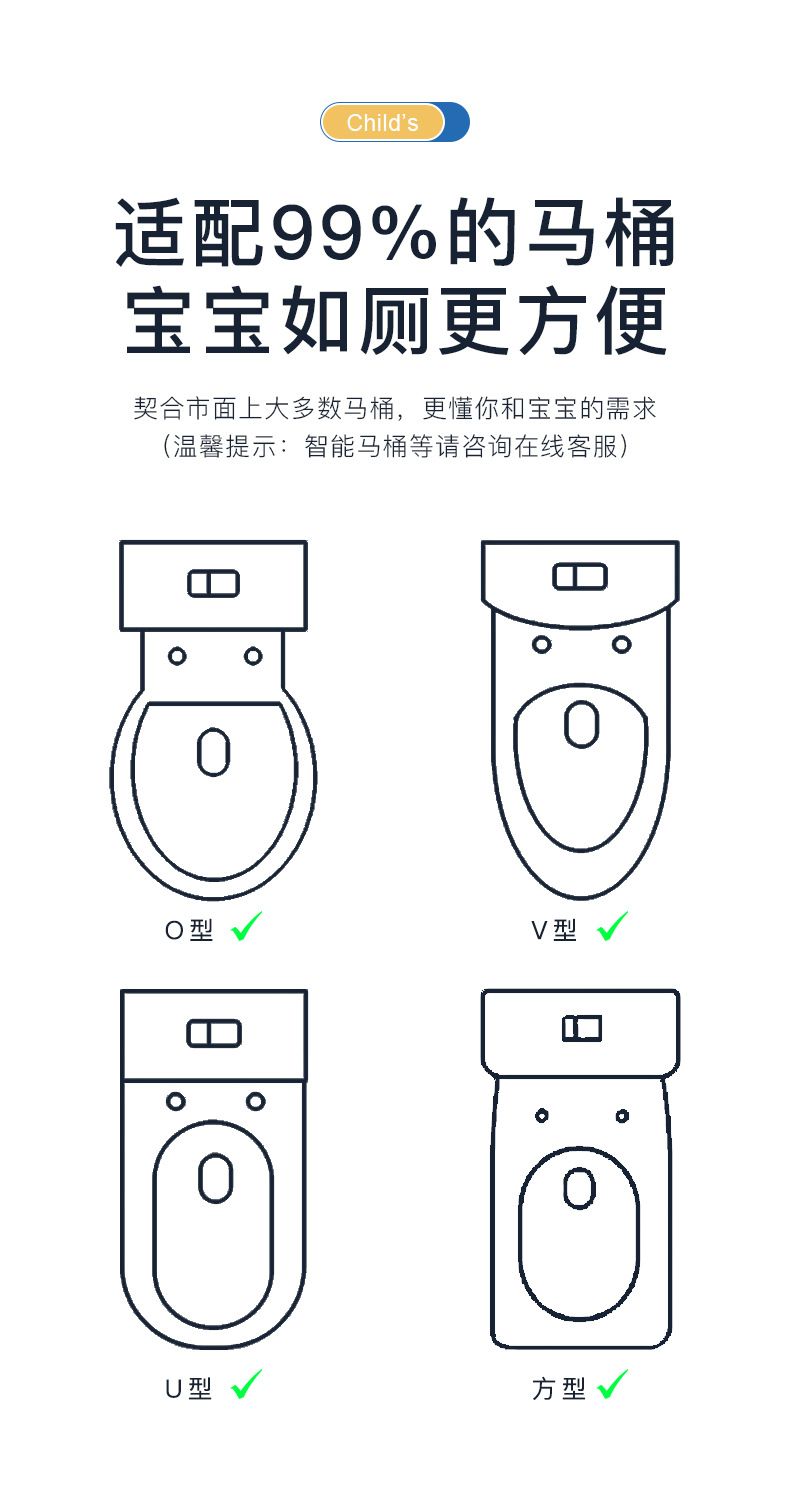 Child's

适配99%的马桶
宝宝如厕更方便

契合市面上大多数马桶，更懂你和宝宝的需求
（温馨提示：智能马桶等请咨询在线客服）

O型 ✓

V型 ✓

U型 ✓

方型 ✓