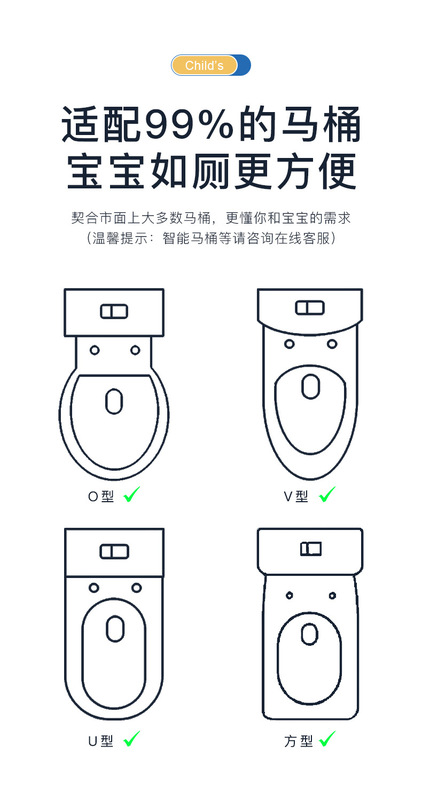 Child's

适配99%的马桶
宝宝如厕更方便

契合市面上大多数马桶，更懂你和宝宝的需求
（温馨提示：智能马桶等请咨询在线客服）

O型 ✓

V型 ✓

U型 ✓

方型 ✓