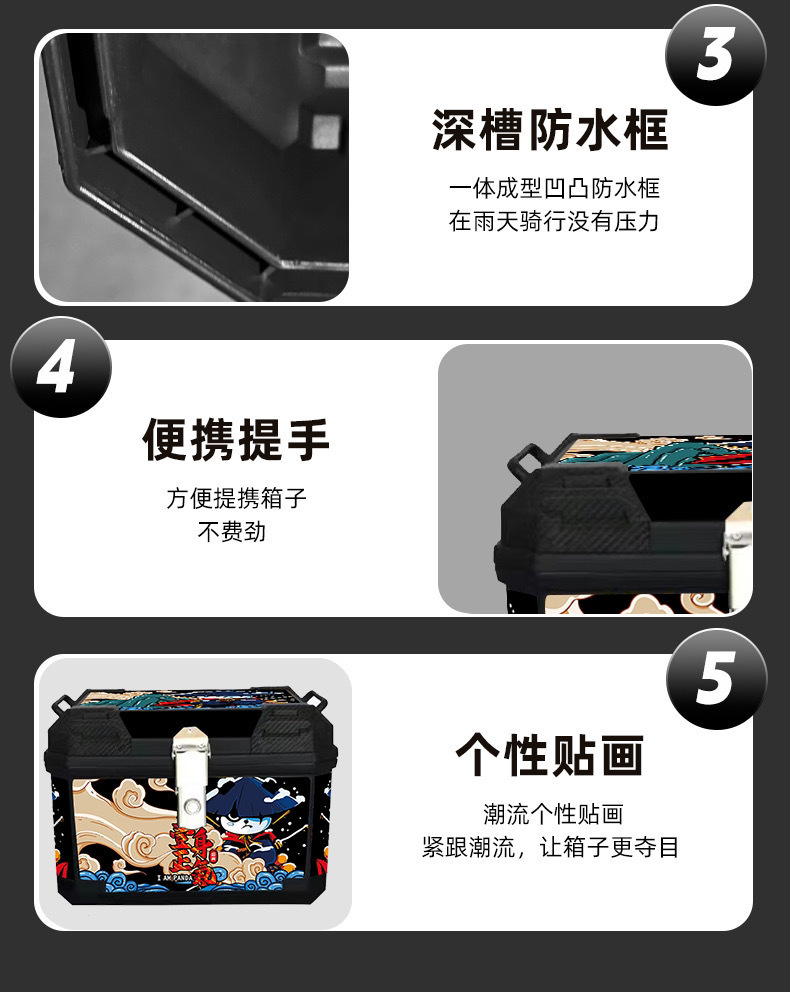 3

深槽防水框

一体成型凹凸防水框
在雨天骑行没有压力

4

便携提手

方便提携箱子
不费劲

5

个性贴画

潮流个性贴画
紧跟潮流，让箱子更夺目

I AM PANDA