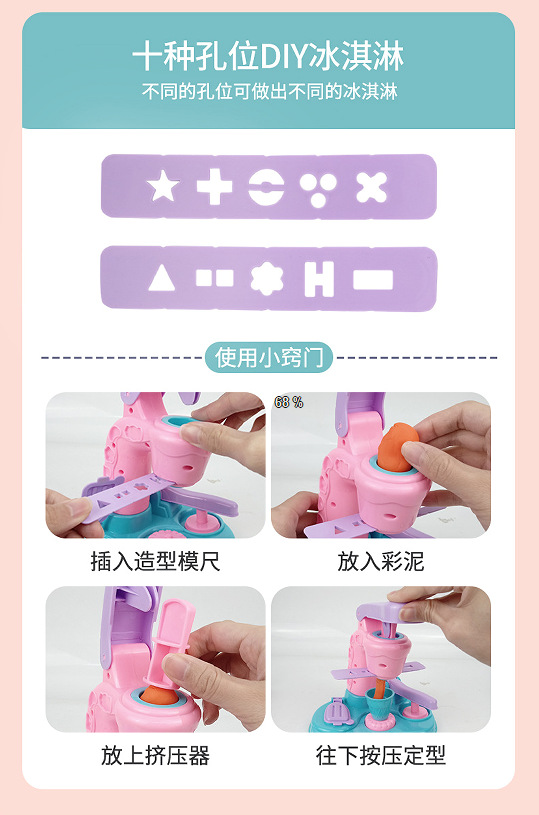 十种孔位DIY冰淇淋

不同的孔位可做出不同的冰淇淋

使用小窍门

68 %

插入造型模尺

放入彩泥

放上挤压器

往下按压定型