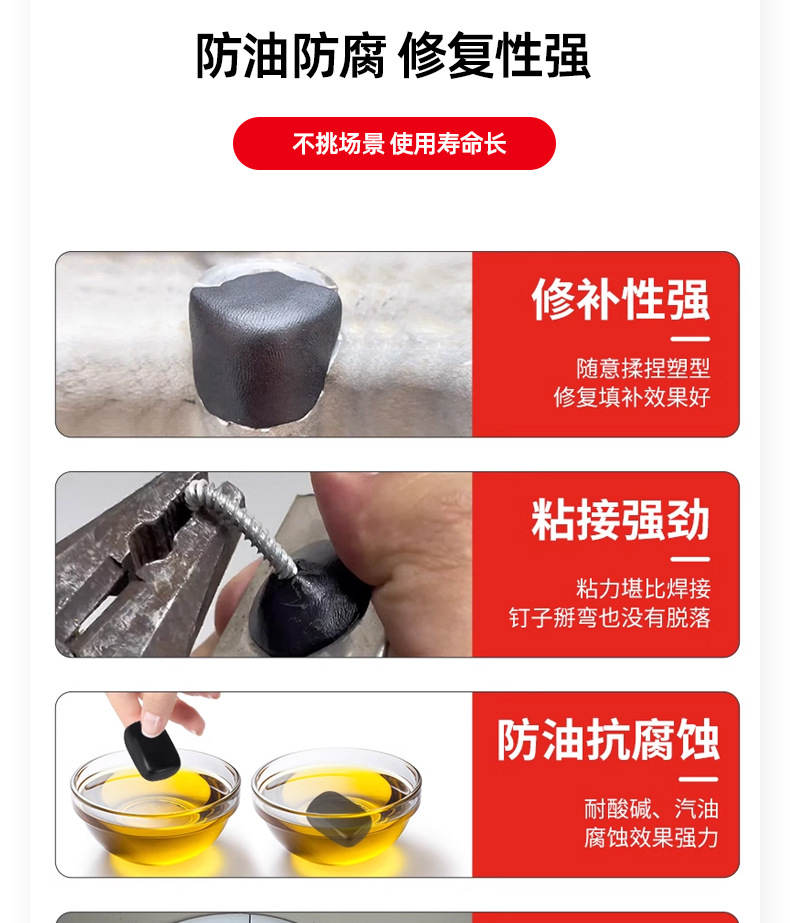 防油防腐 修复性强

不挑场景 使用寿命长

修补性强

随意揉捏塑型
修复填补效果好

粘接强劲

粘力堪比焊接
钉子掰弯也没有脱落

防油抗腐蚀

耐酸碱、汽油
腐蚀效果强力