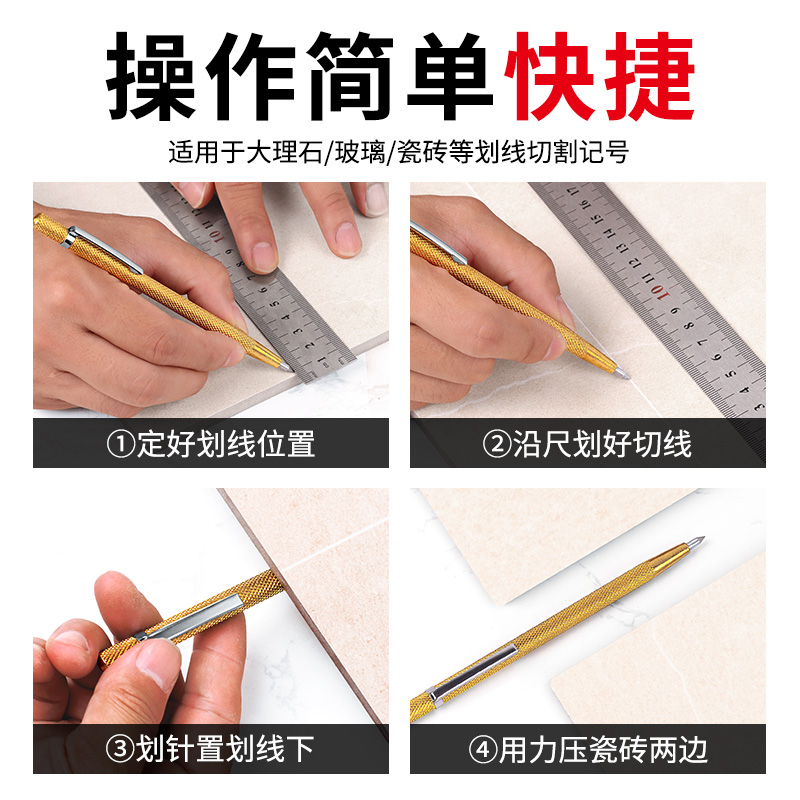 操作简单快捷

适用于大理石/玻璃/瓷砖等划线切割记号

①定好划线位置

②沿尺划好切线

③划针置划线下

④用力压瓷砖两边