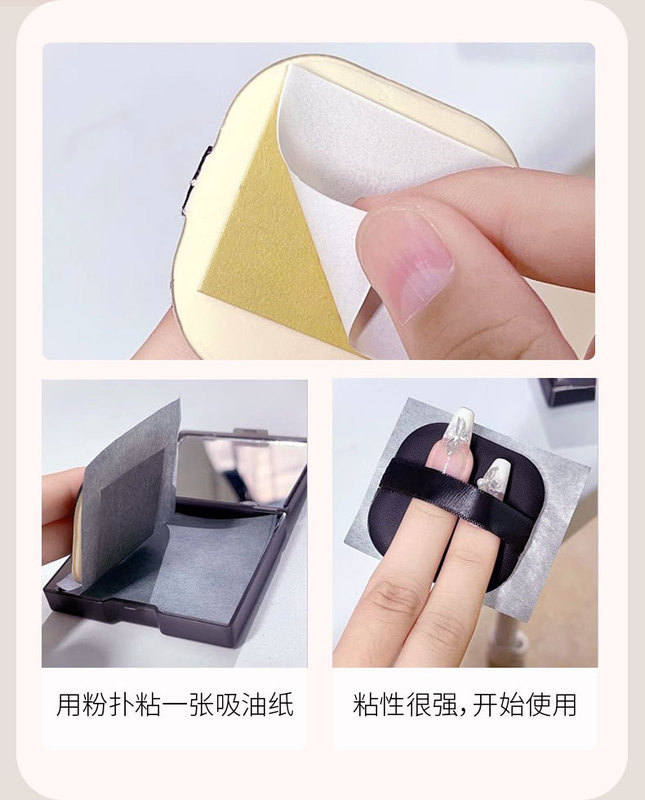 用粉扑粘一张吸油纸

粘性很强，开始使用