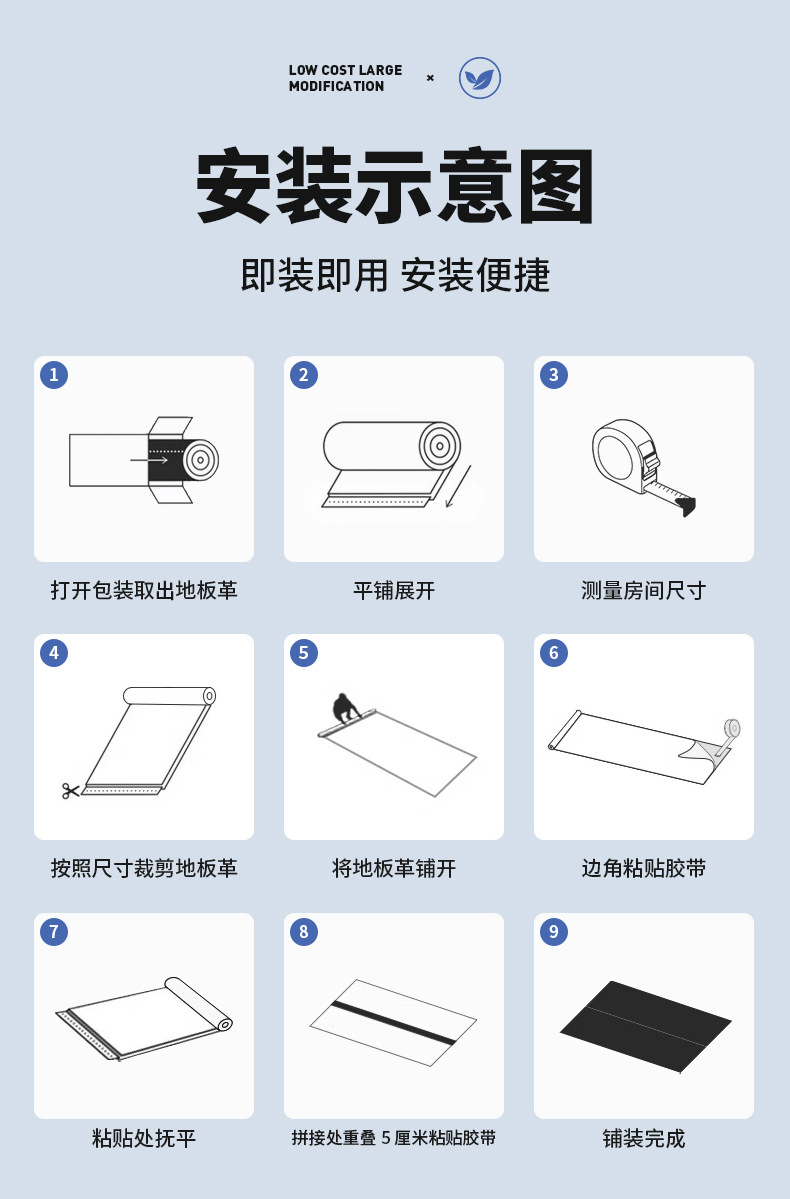 LOW COST LARGE MODIFICATION ×

安装示意图

即装即用 安装便捷

1
打开包装取出地板革

2
平铺展开

3
测量房间尺寸

4
按照尺寸裁剪地板革

5
将地板革铺开

6
边角粘贴胶带

7
粘贴处抚平

8
拼接处重叠 5 厘米粘贴胶带

9
铺装完成