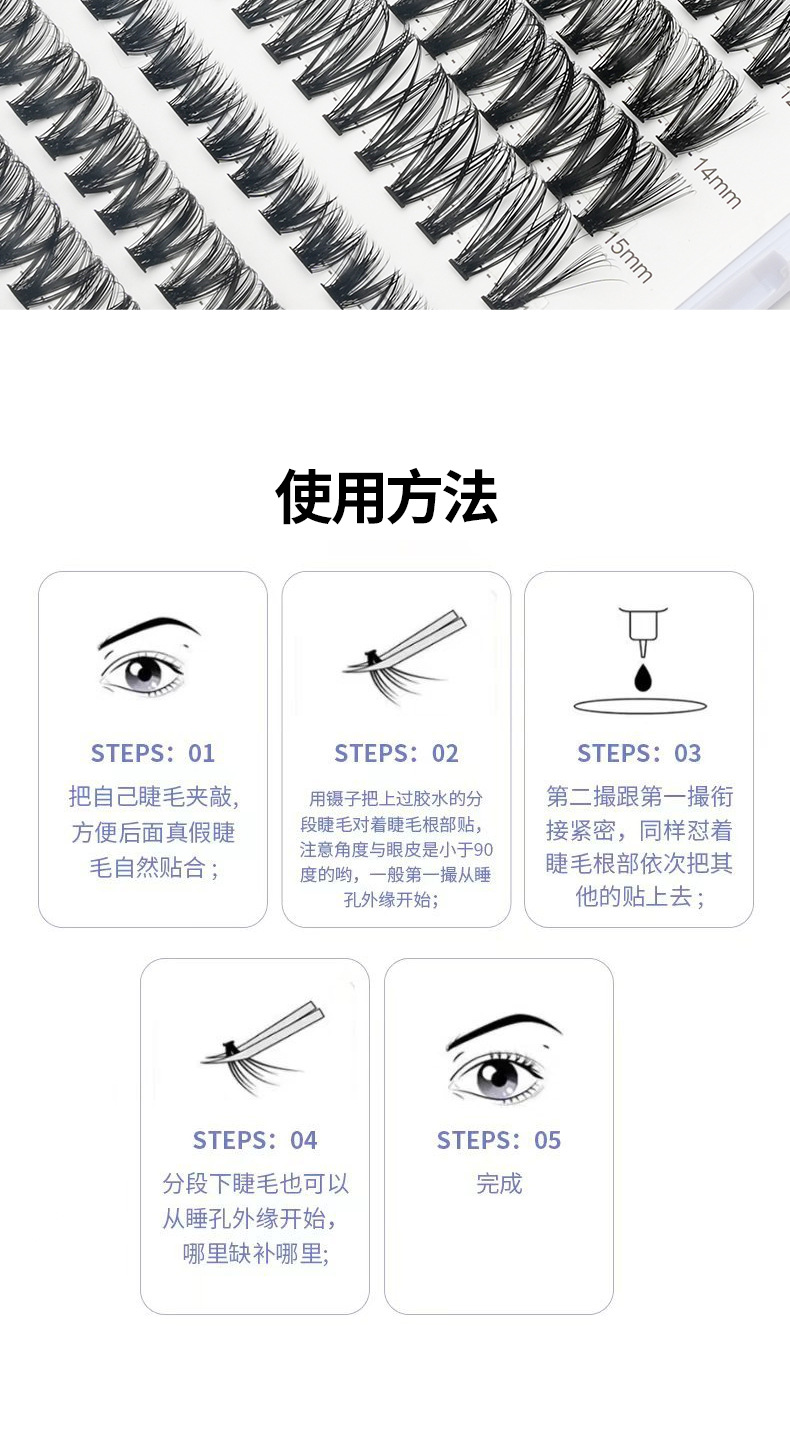 14mm

15mm

使用方法

STEPS：01

把自己睫毛夹敲，方便后面真假睫毛自然贴合；

STEPS：02

用镊子把上过胶水的分段睫毛对着睫毛根部贴，注意角度与眼皮是小于90度的哟，一般第一撮从睡孔外缘开始；

STEPS：03

第二撮跟第一撮衔接紧密，同样怼着睫毛根部依次把其他的贴上去；

STEPS：04

分段下睫毛也可以从睡孔外缘开始，哪里缺补哪里；

STEPS：05

完成