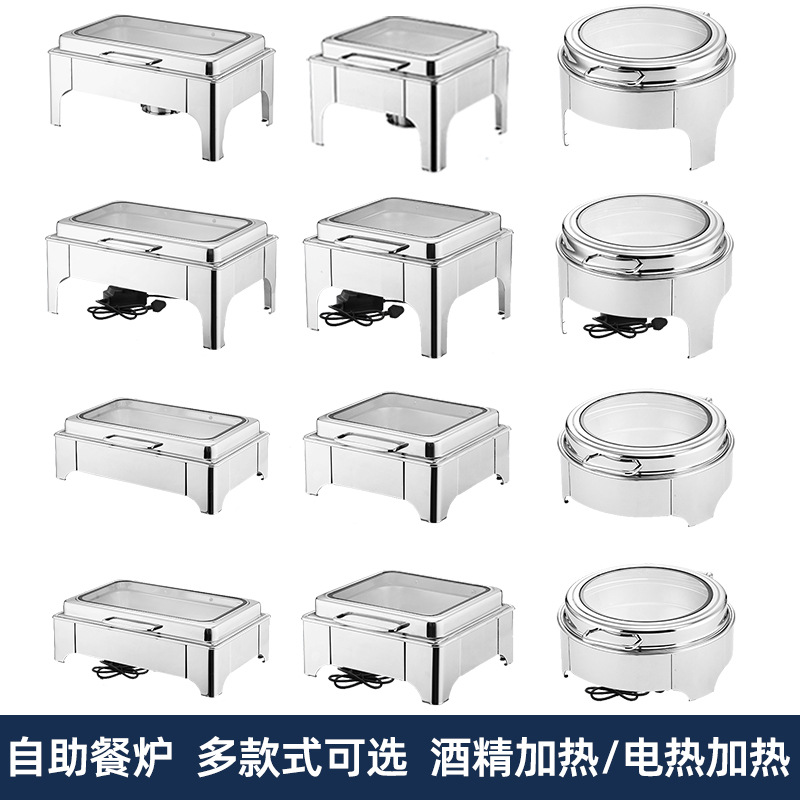 自助餐炉 多款式可选 酒精加热/电热加热