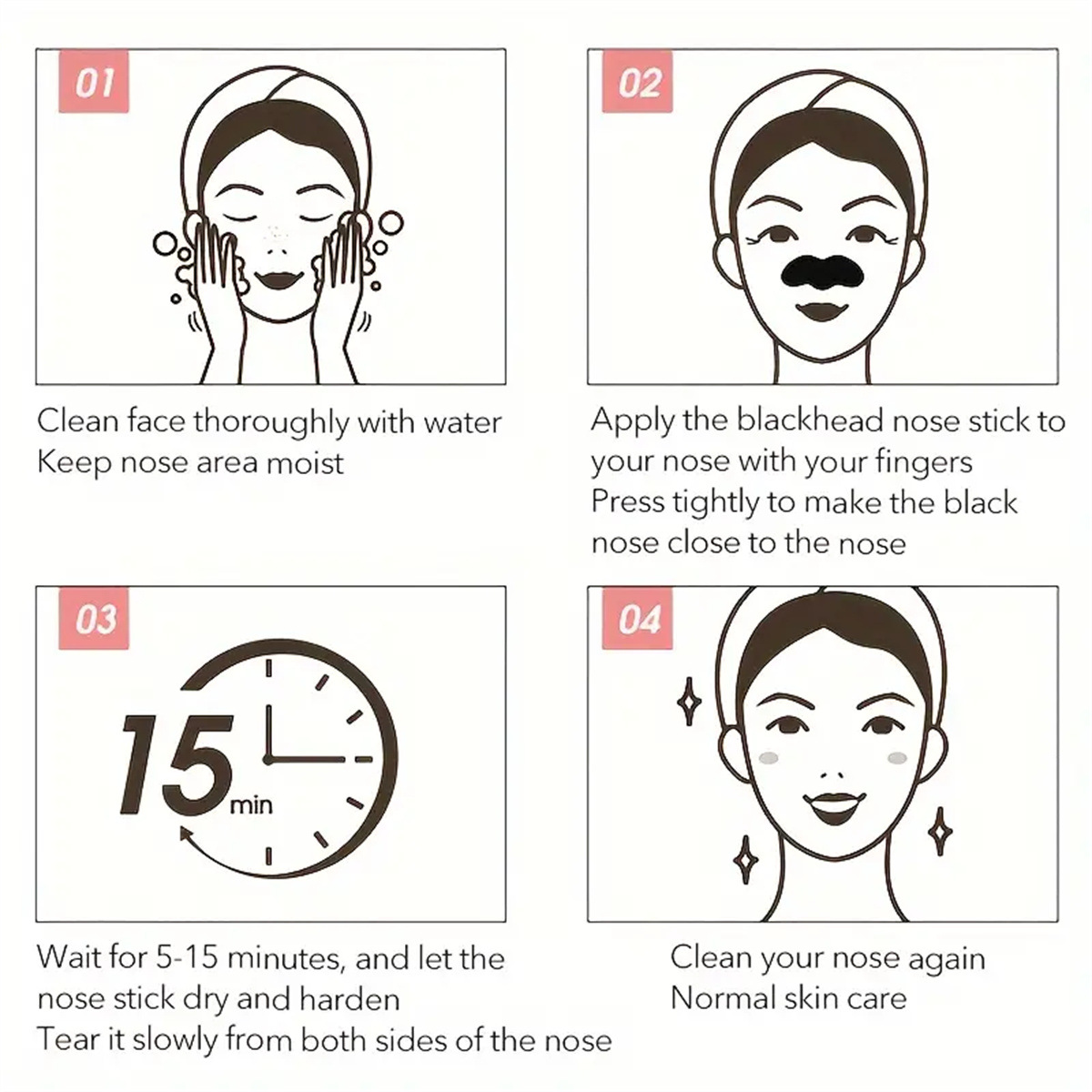 01

Clean face thoroughly with water
Keep nose area moist

02

Apply the blackhead nose stick to your nose with your fingers
Press tightly to make the black nose close to the nose

03

15 min

Wait for 5-15 minutes, and let the nose stick dry and harden
Tear it slowly from both sides of the nose

04

Clean your nose again
Normal skin care