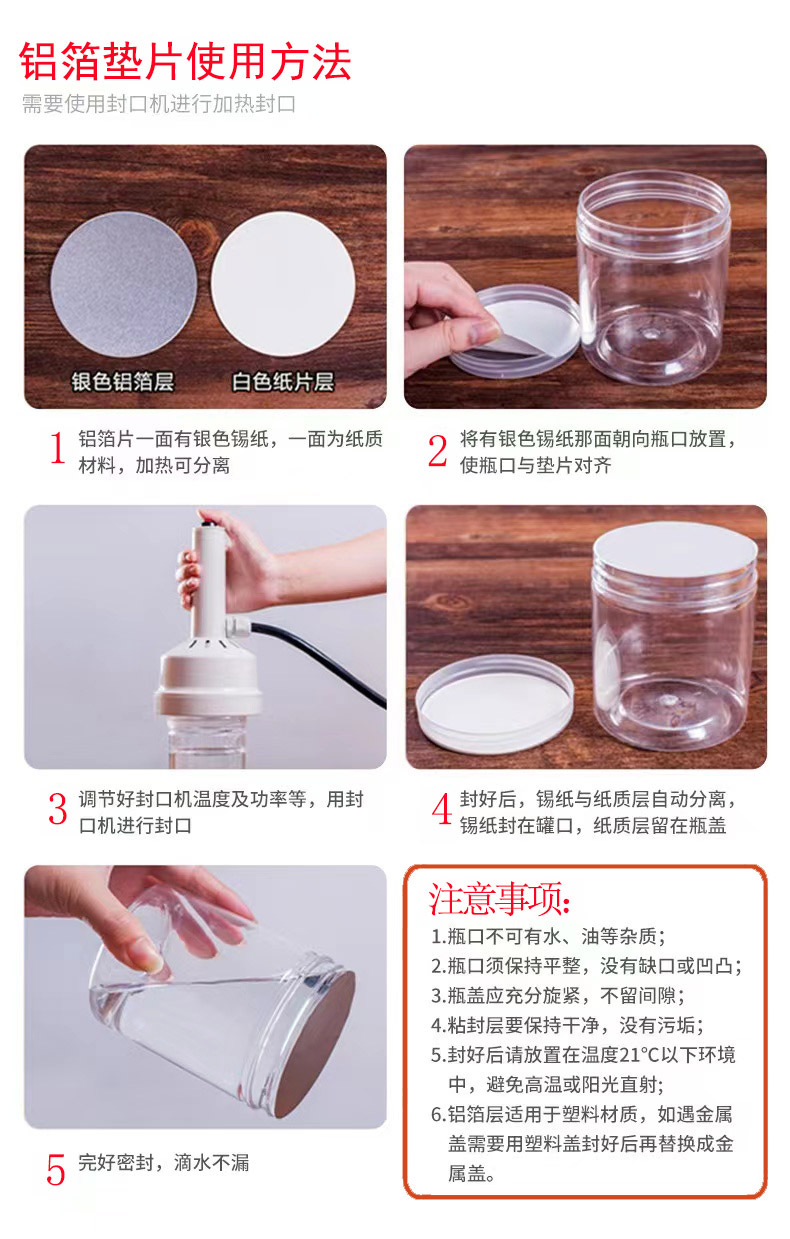 铝箔垫片使用方法
需要使用封口机进行加热封口

银色铝箔层
白色纸片层

1 铝箔片一面有银色锡纸，一面为纸质材料，加热可分离

2 将有银色锡纸那面朝向瓶口放置，使瓶口与垫片对齐

3 调节好封口机温度及功率等，用封口机进行封口

4 封好后，锡纸与纸质层自动分离，锡纸封在罐口，纸质层留在瓶盖

5 完好密封，滴水不漏

注意事项:
1.瓶口不可有水、油等杂质;
2.瓶口须保持平整，没有缺口或凹凸;
3.瓶盖应充分旋紧，不留间隙;
4.粘封层要保持干净，没有污垢;
5.封好后请放置在温度21°C以下环境中，避免高温或阳光直射;
6.铝箔层适用于塑料材质，如遇金属盖需要用塑料盖封好后再替换成金属盖。