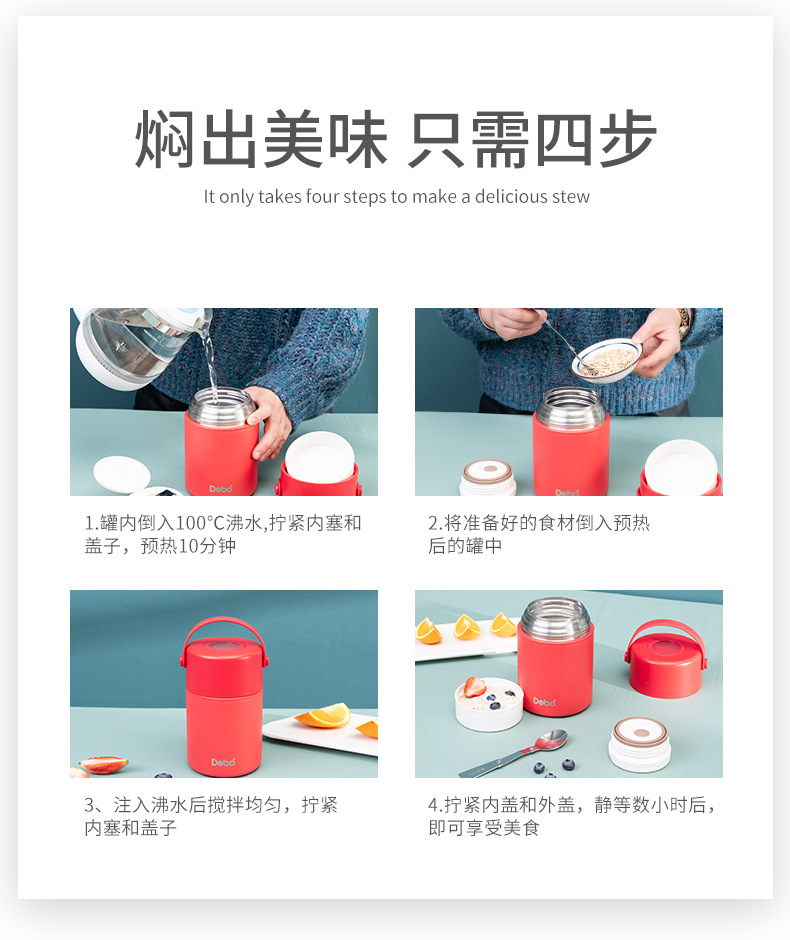 焖出美味 只需四步

It only takes four steps to make a delicious stew

Debo

1.罐内倒入100°C沸水,拧紧内塞和盖子，预热10分钟

Debo

2.将准备好的食材倒入预热后的罐中

Debo

3、注入沸水后搅拌均匀，拧紧内塞和盖子

Debo

4.拧紧内盖和外盖，静等数小时后，即可享受美食