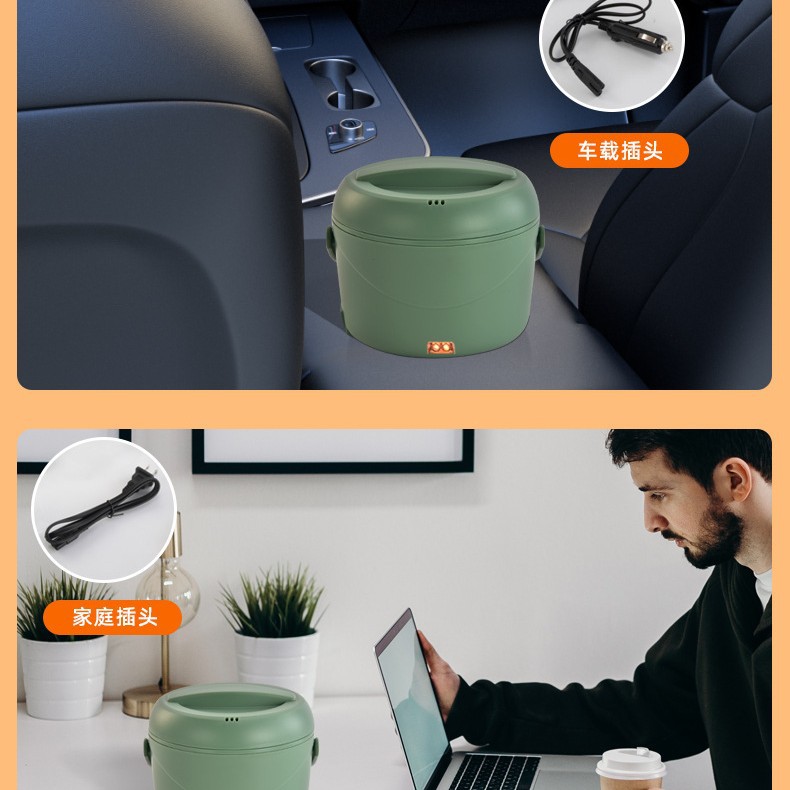 车载插头

家庭插头