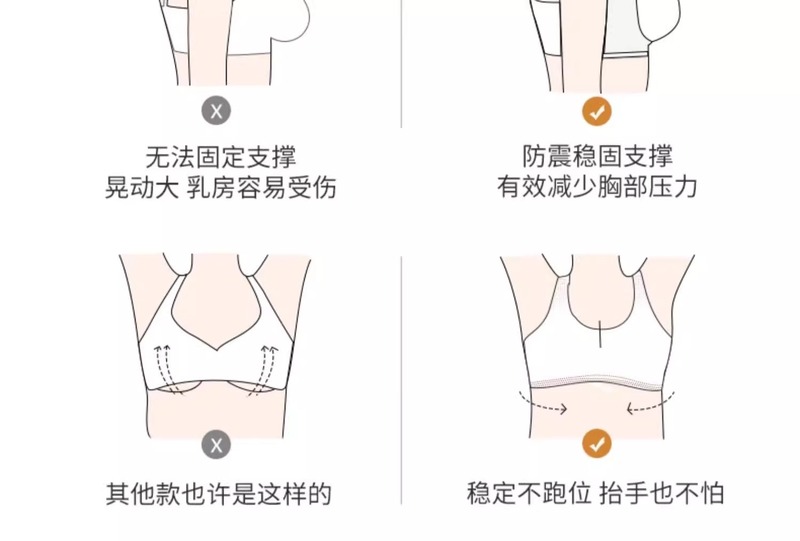 X

无法固定支撑
晃动大 乳房容易受伤

防震稳固支撑
有效减少胸部压力

X

其他款也许是这样的

稳定不跑位 抬手也不怕