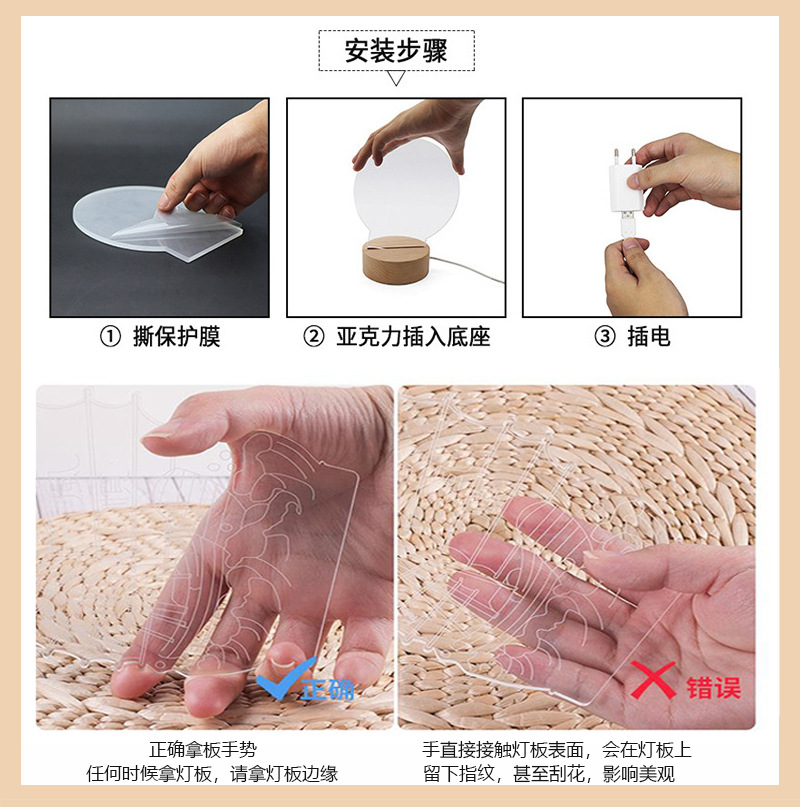 安装步骤

① 撕保护膜

② 亚克力插入底座

③ 插电

正确

错误

正确拿板手势
任何时候拿灯板，请拿灯板边缘

手直接接触灯板表面，会在灯板上留下指纹，甚至刮花，影响美观