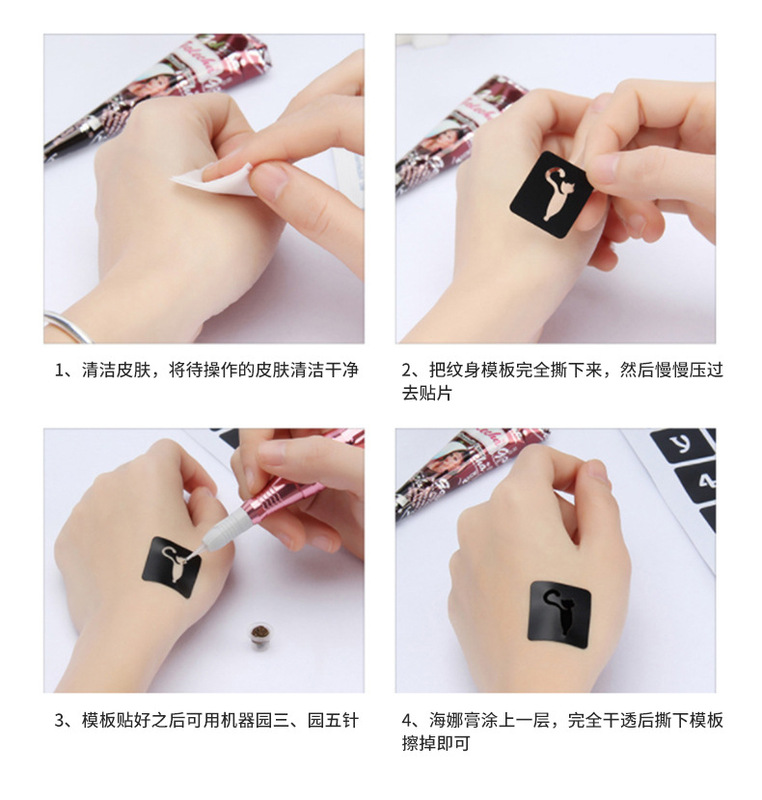 1、清洁皮肤，将待操作的皮肤清洁干净

2、把纹身模板完全撕下来，然后慢慢压过去贴片

3、模板贴好之后可用机器园三、园五针

4、海娜膏涂上一层，完全干透后撕下模板擦掉即可