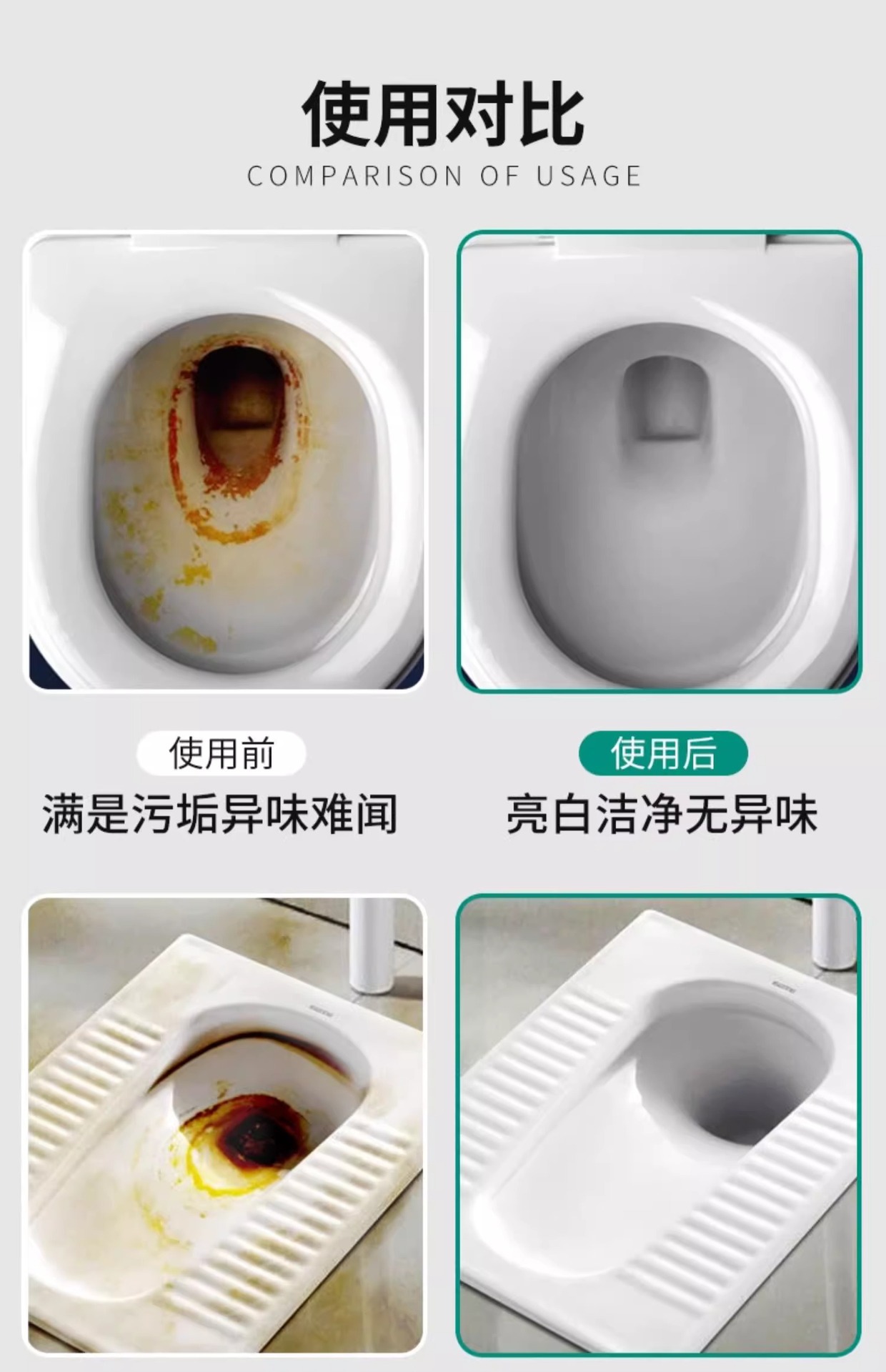 使用对比
COMPARISON OF USAGE

使用前
满是污垢异味难闻

使用后
亮白洁净无异味