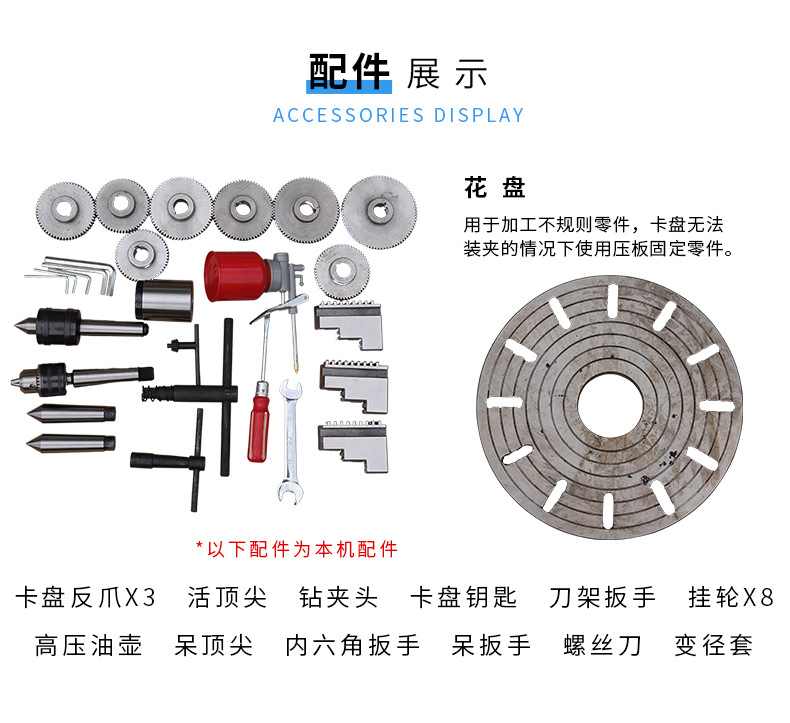 配件 展示
ACCESSORIES DISPLAY

花 盘
用于加工不规则零件，卡盘无法装夹的情况下使用压板固定零件。

*以下配件为本机配件

卡盘反爪X3 活顶尖 钻夹头 卡盘钥匙 刀架扳手 挂轮X8
高压油壶 呆顶尖 内六角扳手 呆扳手 螺丝刀 变径套