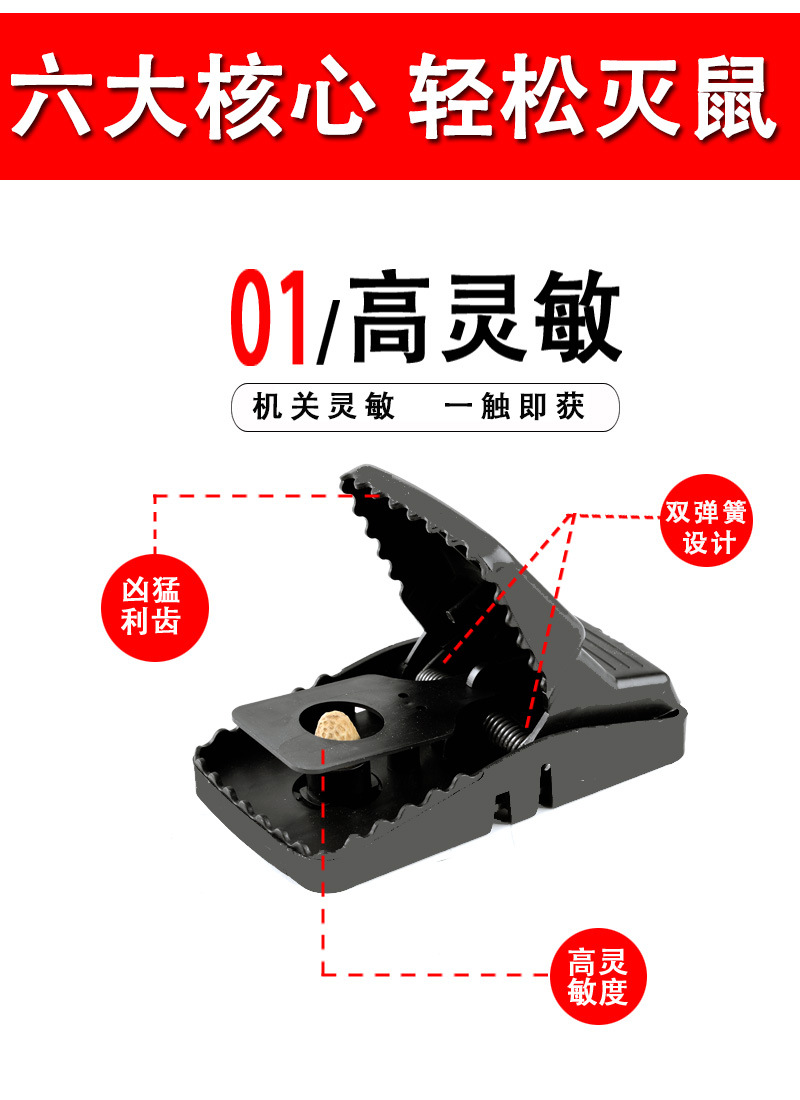 六大核心 轻松灭鼠

01/高灵敏

机关灵敏 一触即获

凶猛利齿

双弹簧设计

高灵敏度