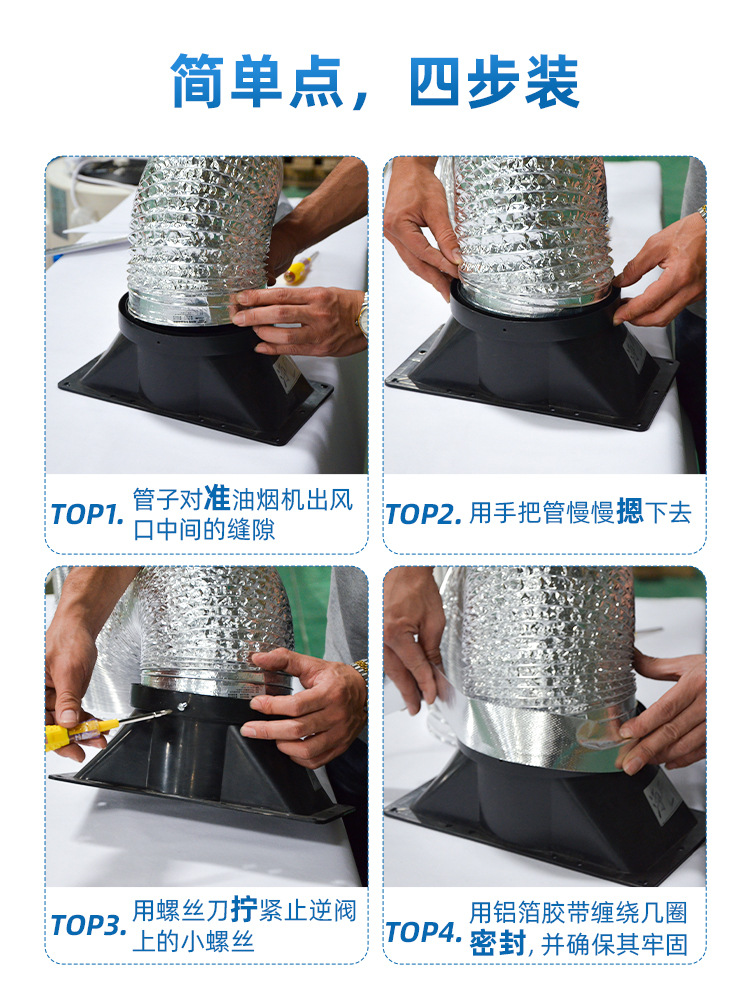 简单点，四步装

TOP1. 管子对准油烟机出风口中间的缝隙

TOP2. 用手把管慢慢摁下去

TOP3. 用螺丝刀拧紧止逆阀上的小螺丝

TOP4. 用铝箔胶带缠绕几圈密封，并确保其牢固