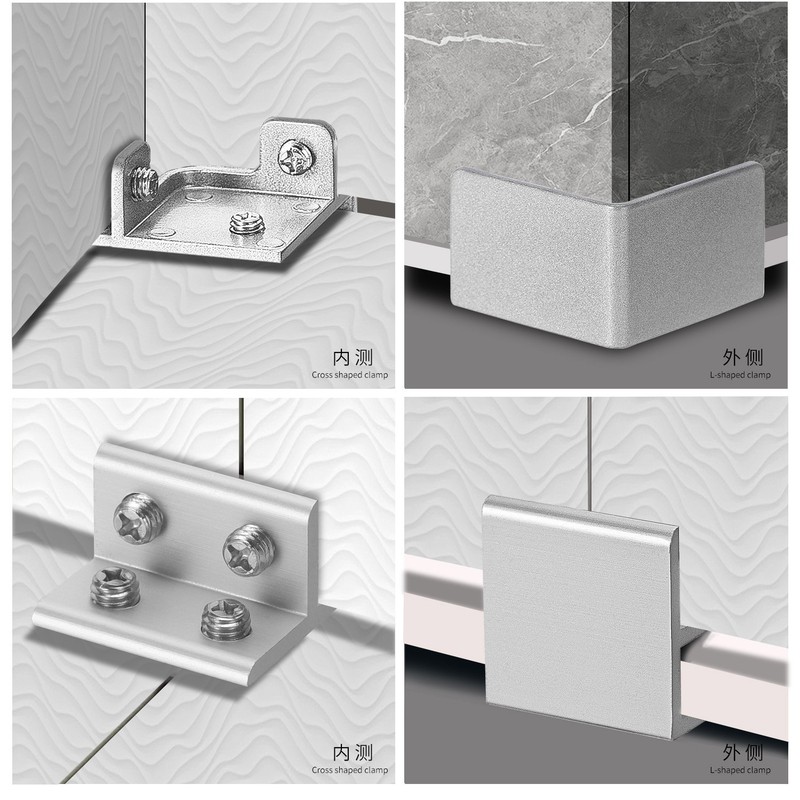 内测
Cross shaped clamp

外侧
L-shaped clamp

内测
Cross shaped clamp

外侧
L-shaped clamp