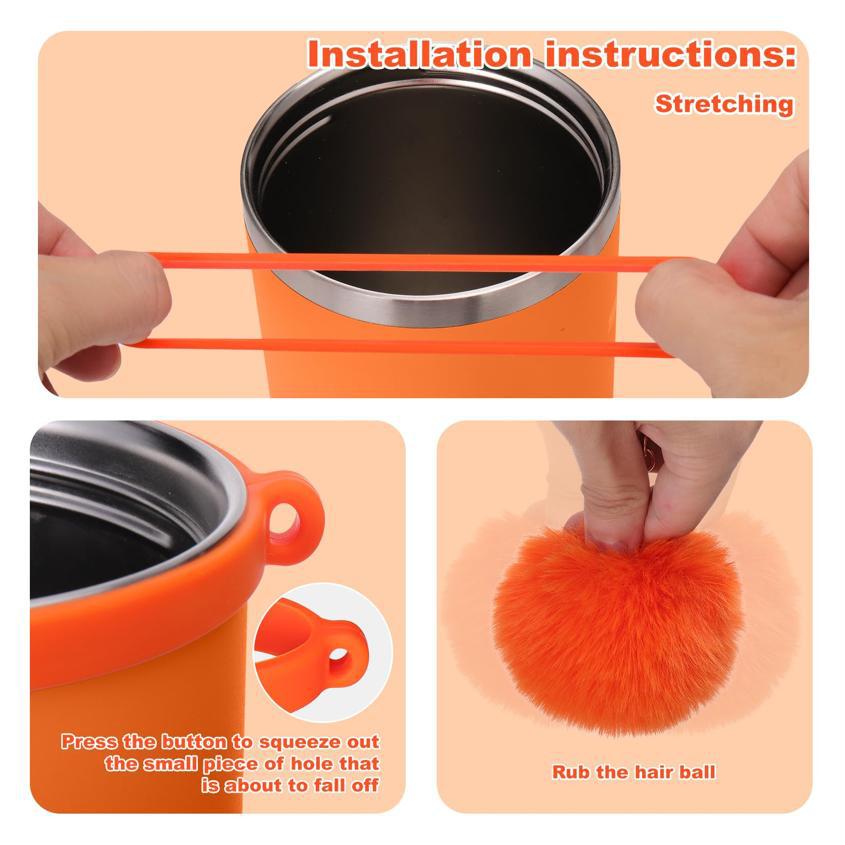 Installation instructions:

Stretching

Press the button to squeeze out the small piece of hole that is about to fall off

Rub the hair ball