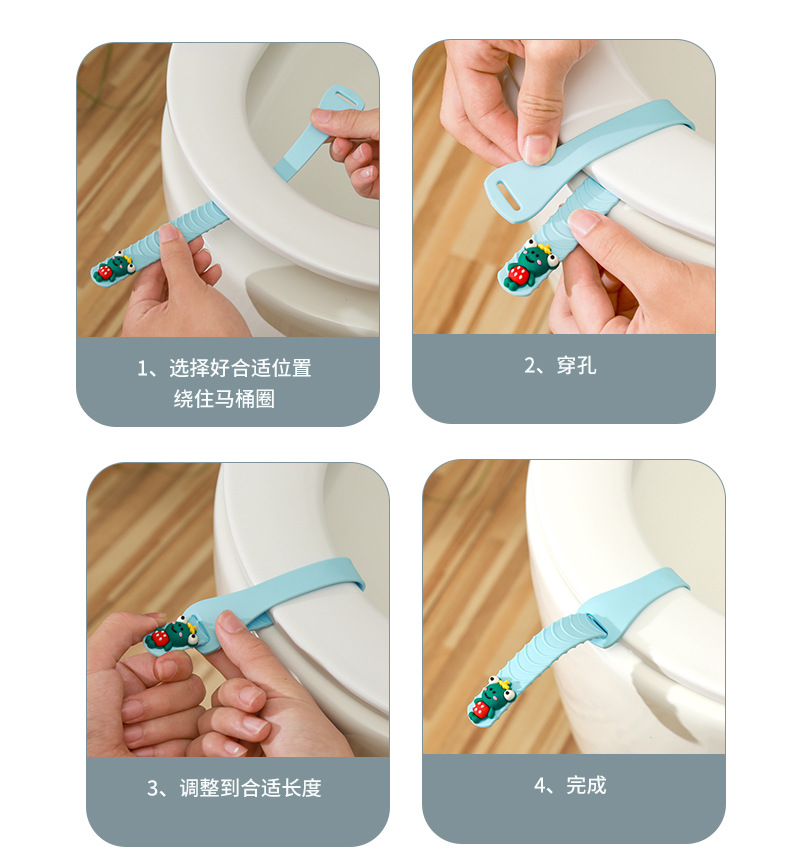 1、选择好合适位置
绕住马桶圈

2、穿孔

3、调整到合适长度

4、完成