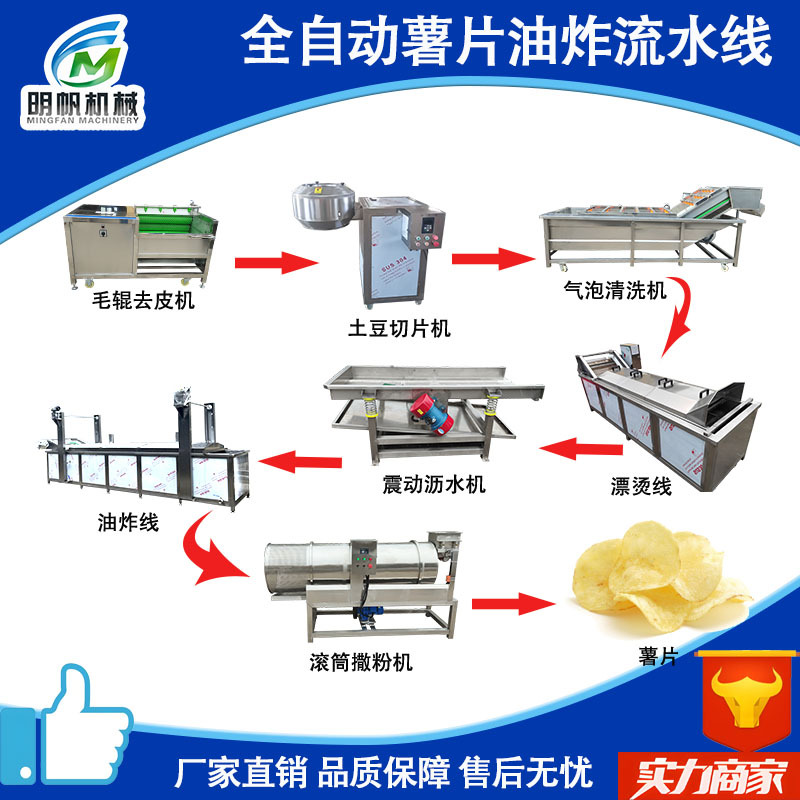 明帆机械
MINGFAN MACHINERY

全自动薯片油炸流水线

毛辊去皮机

SUS 304

土豆切片机

气泡清洗机

漂烫线

震动沥水机

油炸线

滚筒撒粉机

薯片

厂家直销 品质保障 售后无忧

实力商家