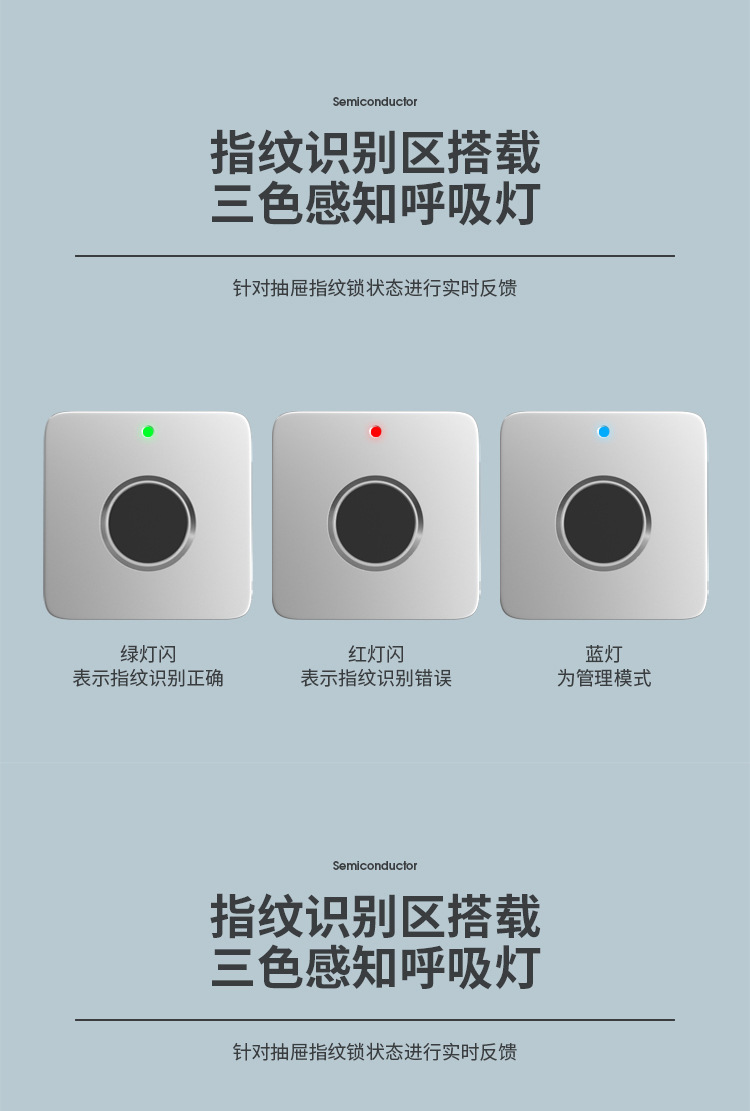 Semiconductor

指纹识别区搭载
三色感知呼吸灯

针对抽屉指纹锁状态进行实时反馈

绿灯闪
表示指纹识别正确

红灯闪
表示指纹识别错误

蓝灯
为管理模式

Semiconductor

指纹识别区搭载
三色感知呼吸灯

针对抽屉指纹锁状态进行实时反馈