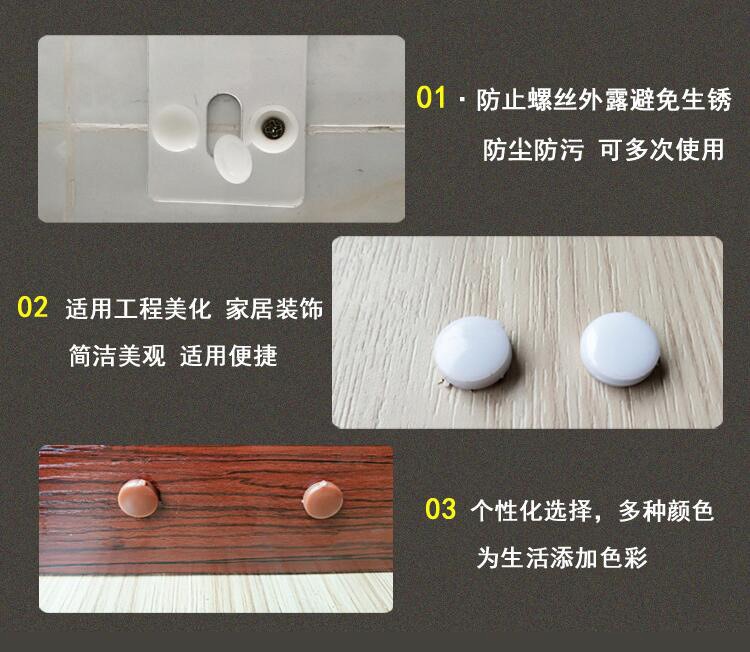 01 · 防止螺丝外露避免生锈

防尘防污 可多次使用

02 适用工程美化 家居装饰

简洁美观 适用便捷

03 个性化选择，多种颜色

为生活添加色彩