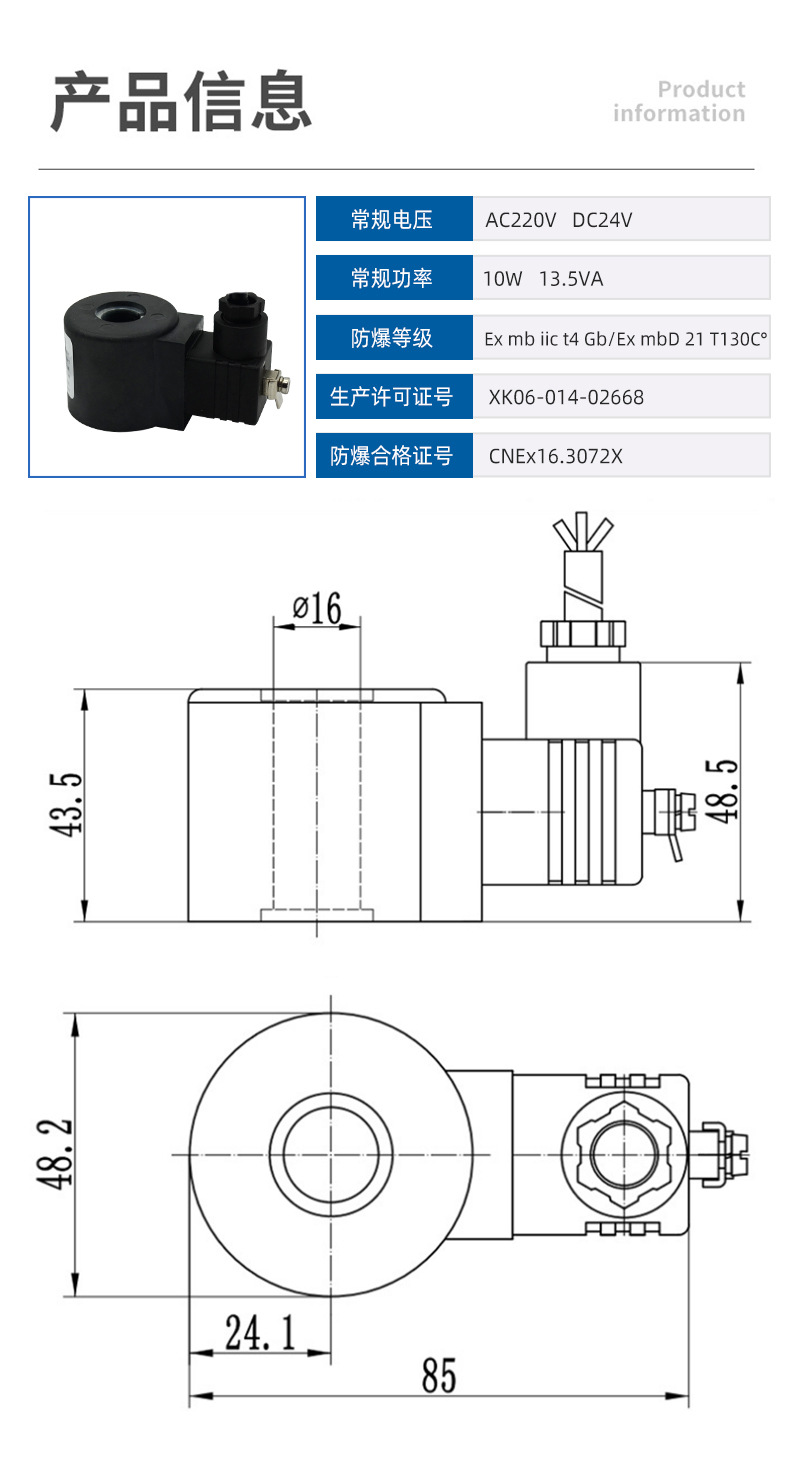 产品信息

Product information

| 常规电压 | AC220V DC24V |
|---|---|
| 常规功率 | 10W 13.5VA |
| 防爆等级 | Ex mb iic t4 Gb/Ex mbD 21 T130C° |
| 生产许可证号 | XK06-014-02668 |
| 防爆合格证号 | CNEx16.3072X |

ø16

43.5

48.5

48.2

24.1

85