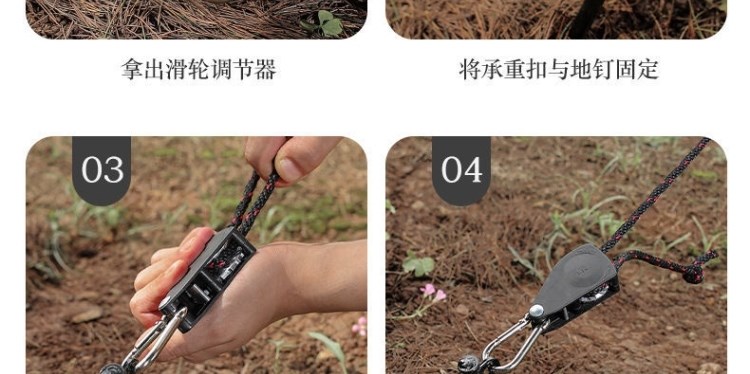 拿出滑轮调节器

将承重扣与地钉固定

03

04