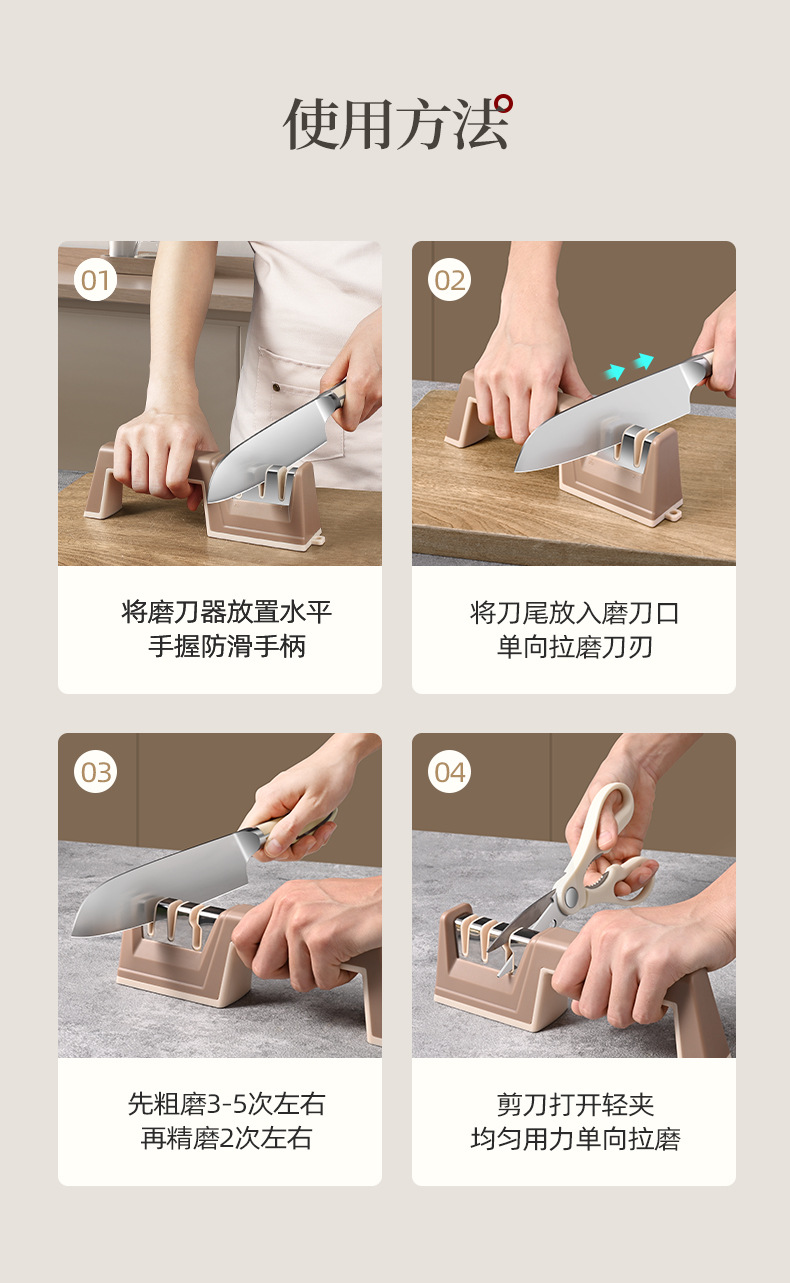 使用方法

01

将磨刀器放置水平
手握防滑手柄

02

将刀尾放入磨刀口
单向拉磨刀刃

03

先粗磨3-5次左右
再精磨2次左右

04

剪刀打开轻夹
均匀用力单向拉磨