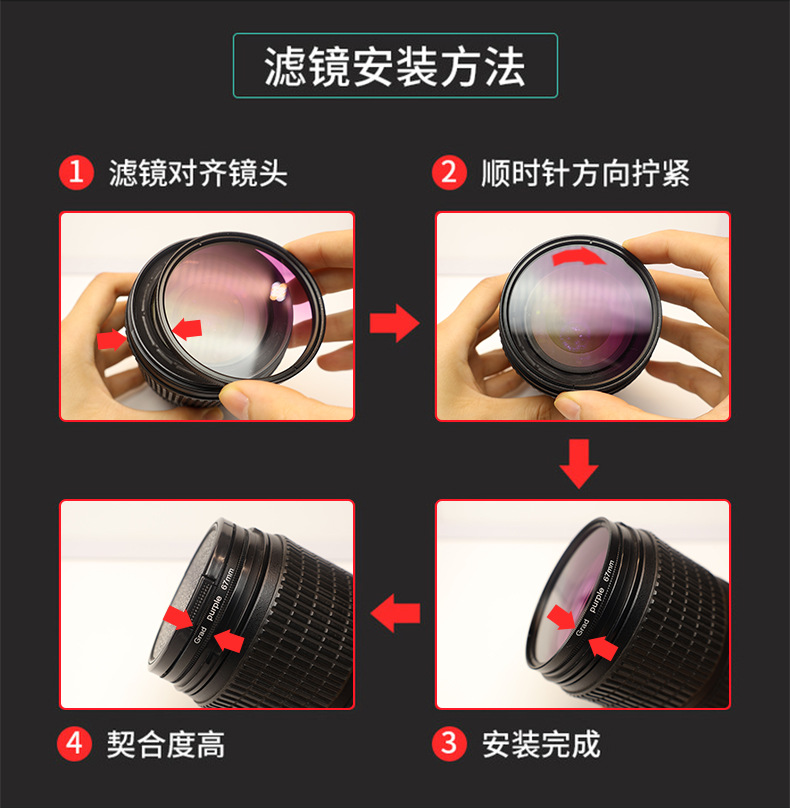 滤镜安装方法

1 滤镜对齐镜头

2 顺时针方向拧紧

Grad purple 67mm

Grad purple 67mm

4 契合度高

3 安装完成